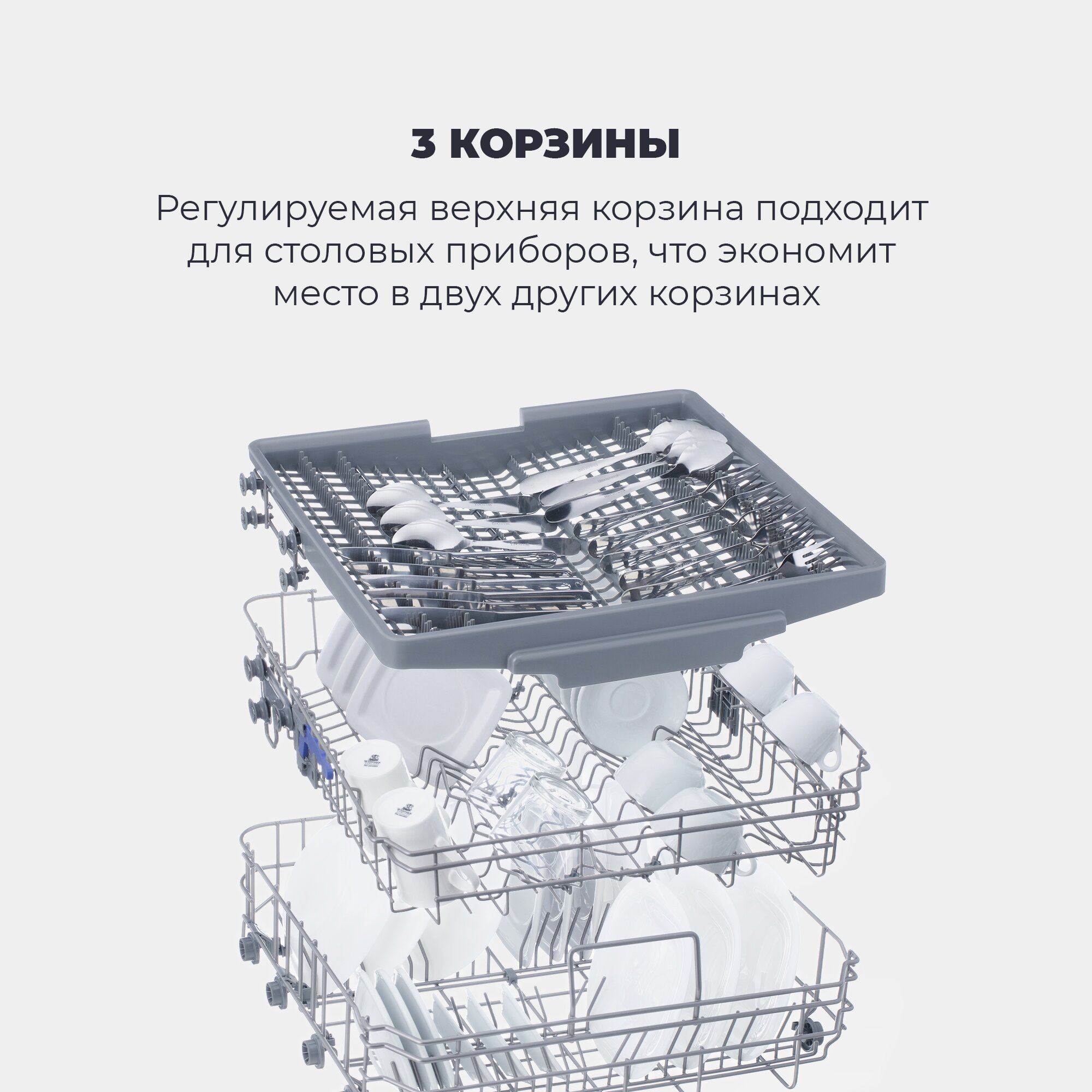 3 КОРЗИНЫ

Регулируемая верхняя корзина подходит для столовых приборов, что экономит место в двух других корзинах