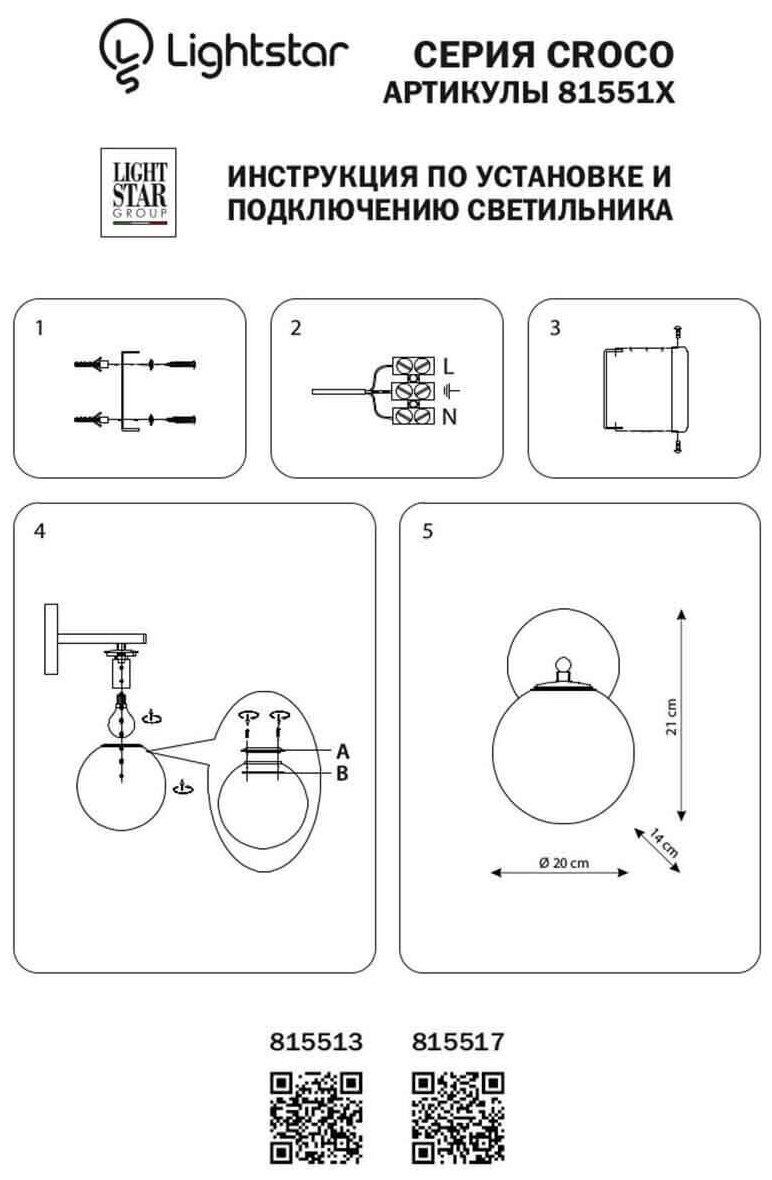 Lightstar

СЕРИЯ CROCO
АРТИКУЛЫ 81551X

LIGHT STAR GROUP

ИНСТРУКЦИЯ ПО УСТАНОВКЕ И ПОДКЛЮЧЕНИЮ СВЕТИЛЬНИКА

1

2

L

N

3

4

A

B

5

21 cm

14 cm

Ø 20 cm

815513

815517