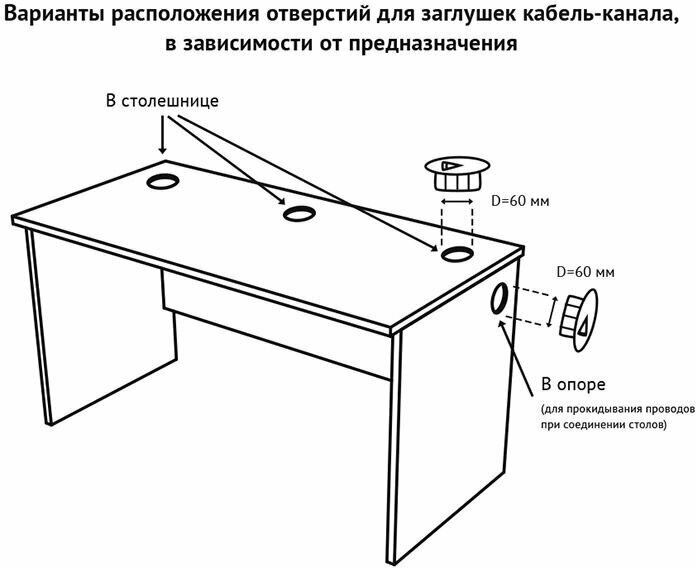 Варианты расположения отверстий для заглушек кабель-канала, в зависимости от предназначения

В столешнице

D=60 мм

D=60 мм

В опоре

(для прокидывания проводов при соединении столов)