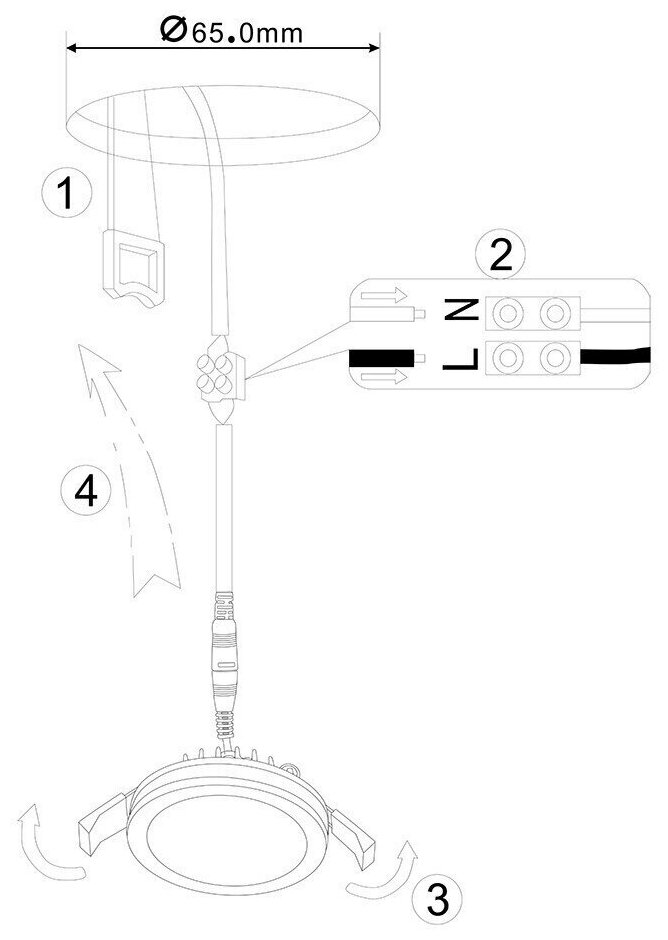 Ø65.0mm

1

2

N

L

4

3