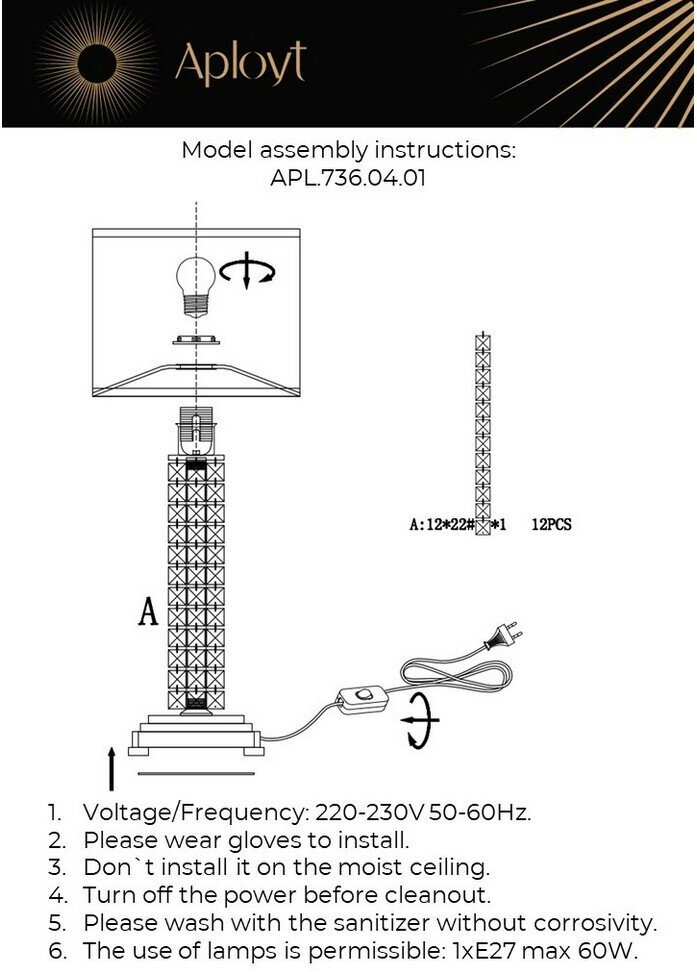 Aployt

Model assembly instructions:
APL.736.04.01

A:12*22#*1 12PCS

A

1. Voltage/Frequency: 220-230V 50-60Hz.
2. Please wear gloves to install.
3. Don`t install it on the moist ceiling.
4. Turn off the power before cleanout.
5. Please wash with the sanitizer without corrosivity.
6. The use of lamps is permissible: 1xE27 max 60W.