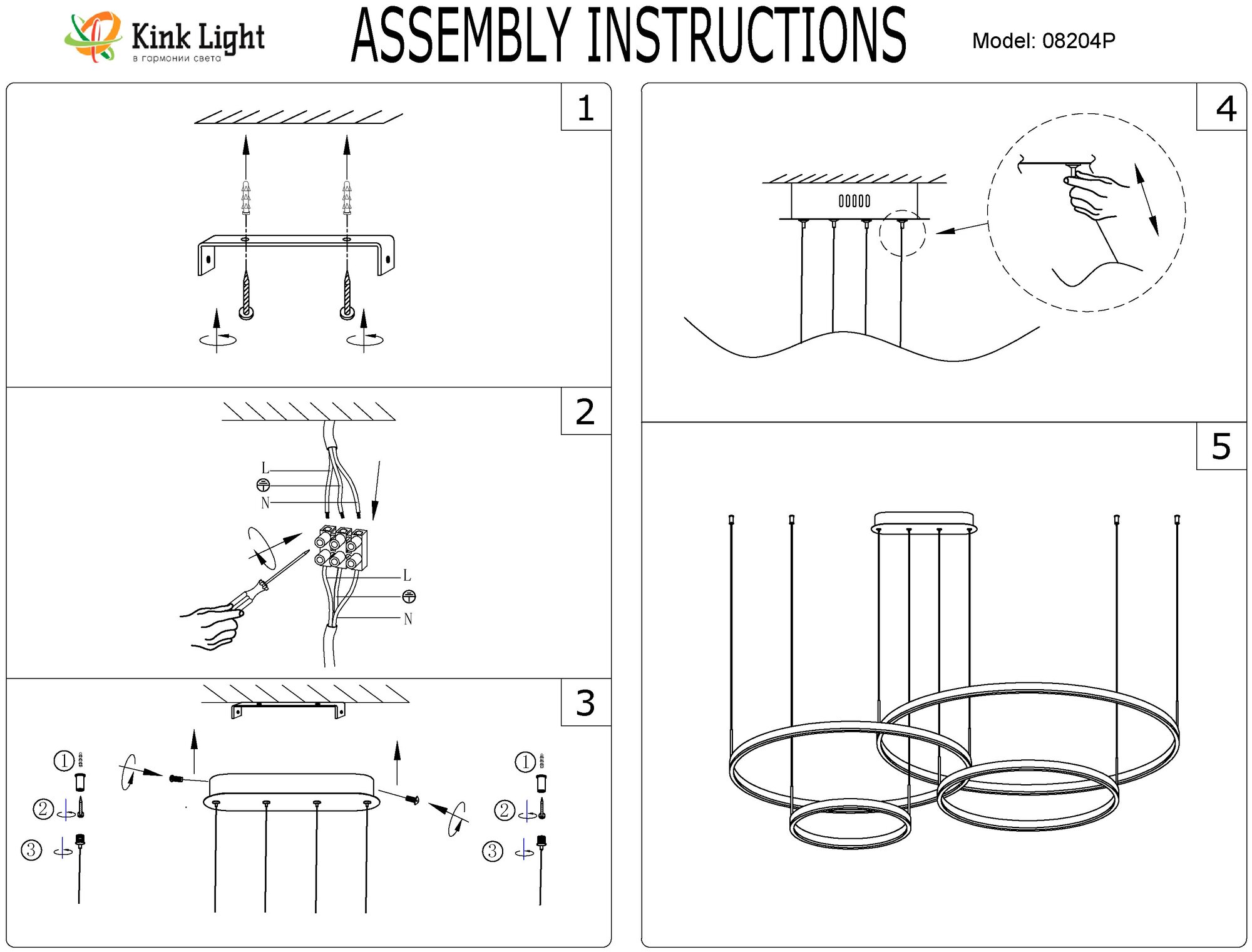 Kink Light
в гармонии света

ASSEMBLY INSTRUCTIONS

Model: 08204P

1

2

L

N

L

N

3

① ② ③

① ② ③

4

5