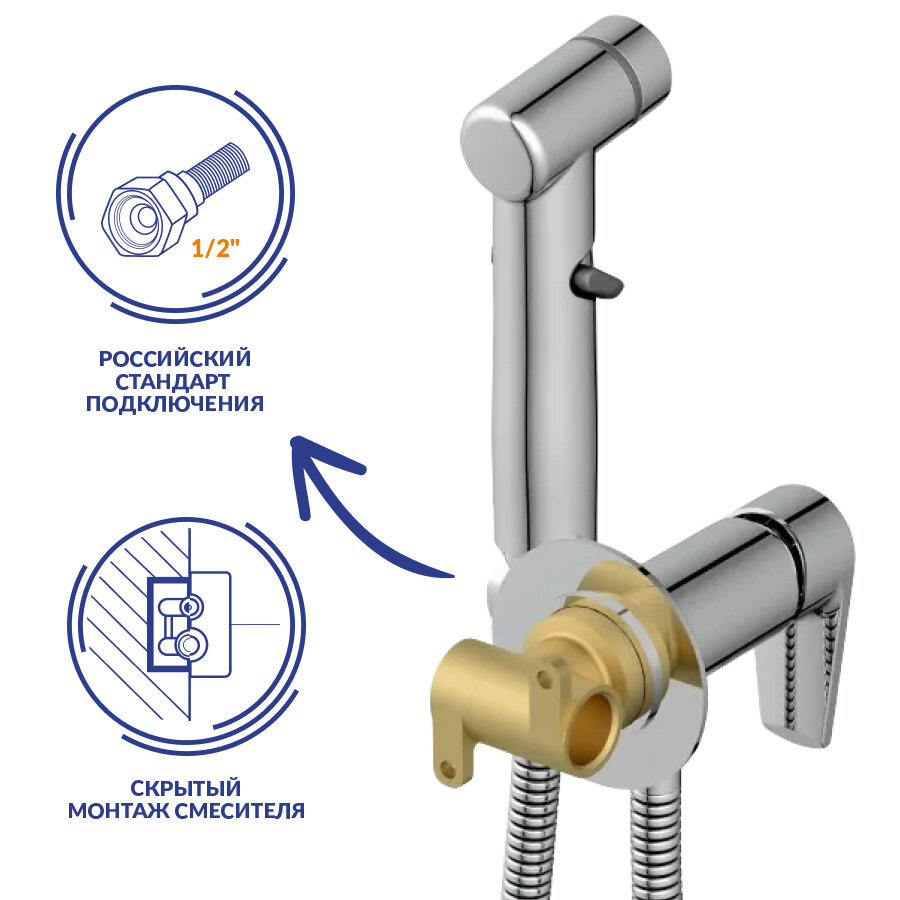 1/2"

РОССИЙСКИЙ СТАНДАРТ ПОДКЛЮЧЕНИЯ

СКРЫТЫЙ МОНТАЖ СМЕСИТЕЛЯ