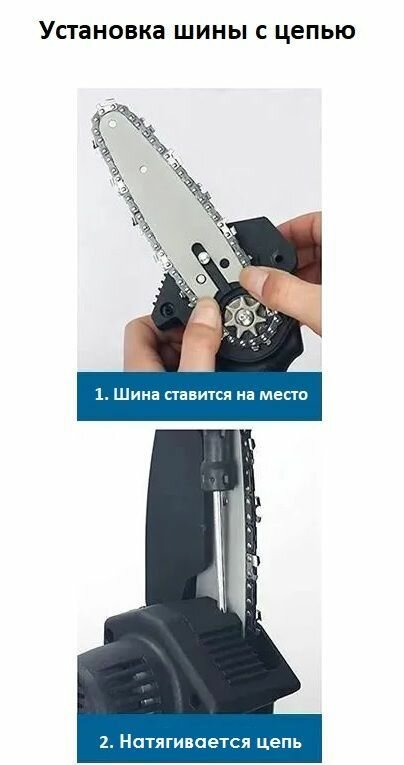 Установка шины с цепью

1. Шина ставится на место

2. Натягивается цепь