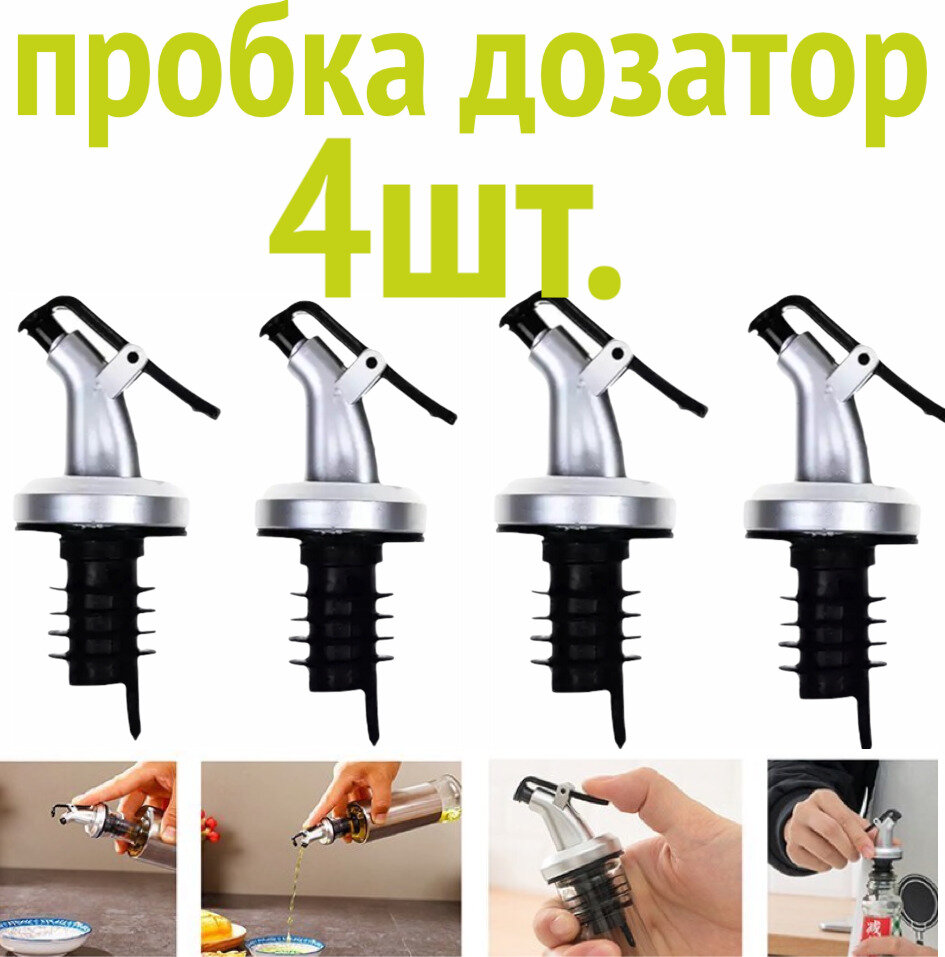 пробка дозатор
4шт.