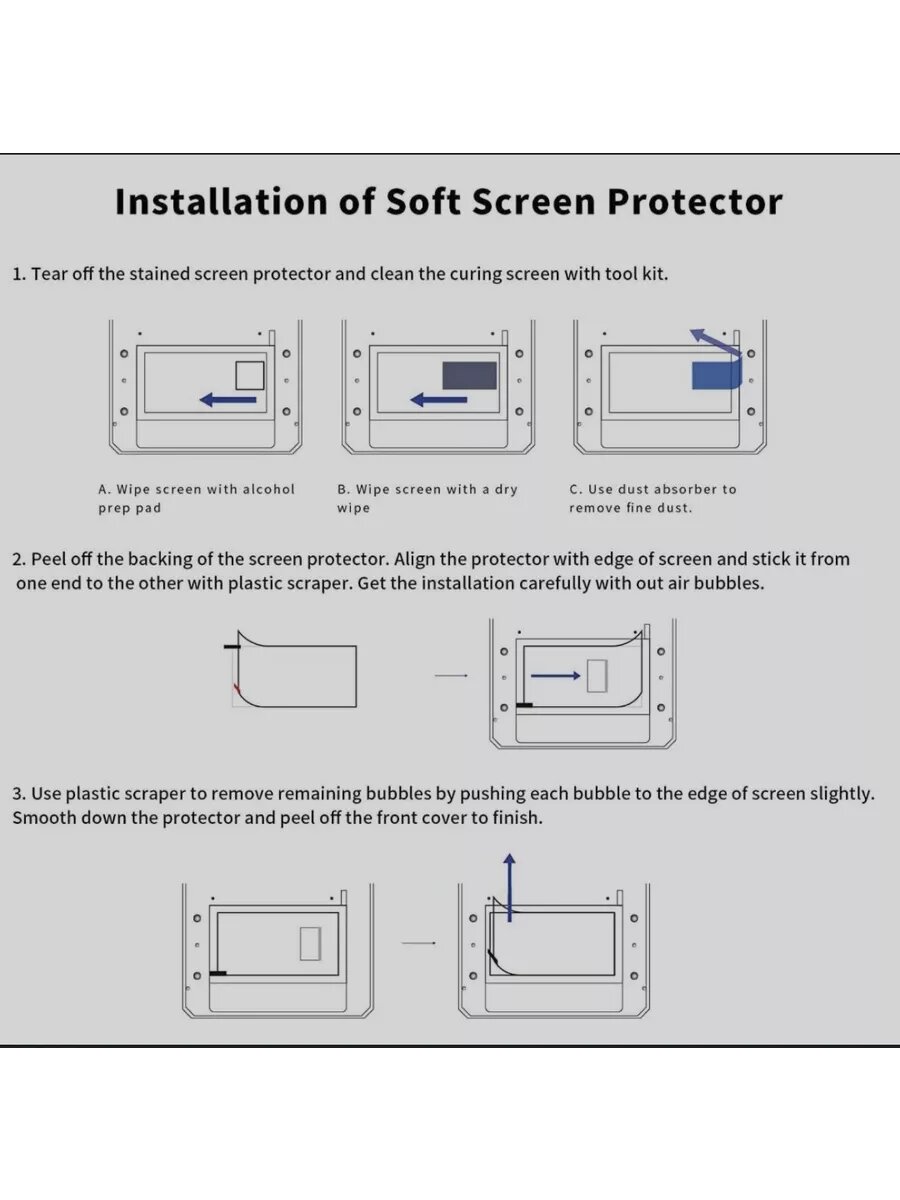 Installation of Soft Screen Protector

1. Tear off the stained screen protector and clean the curing screen with tool kit.

A. Wipe screen with alcohol prep pad

B. Wipe screen with a dry wipe

C. Use dust absorber to remove fine dust.

2. Peel off the backing of the screen protector. Align the protector with edge of screen and stick it from one end to the other with plastic scraper. Get the installation carefully with out air bubbles.

3. Use plastic scraper to remove remaining bubbles by pushing each bubble to the edge of screen slightly. Smooth down the protector and peel off the front cover to finish.