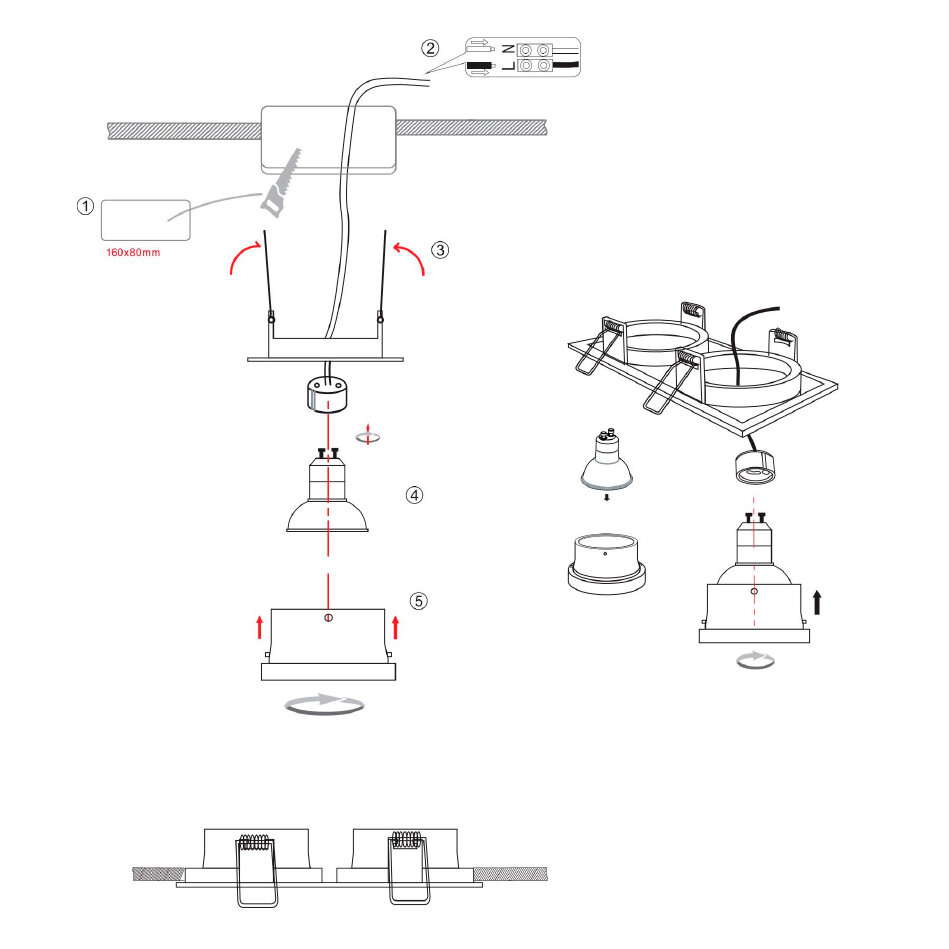 ②
N
L

①
160x80mm

③

④

⑤