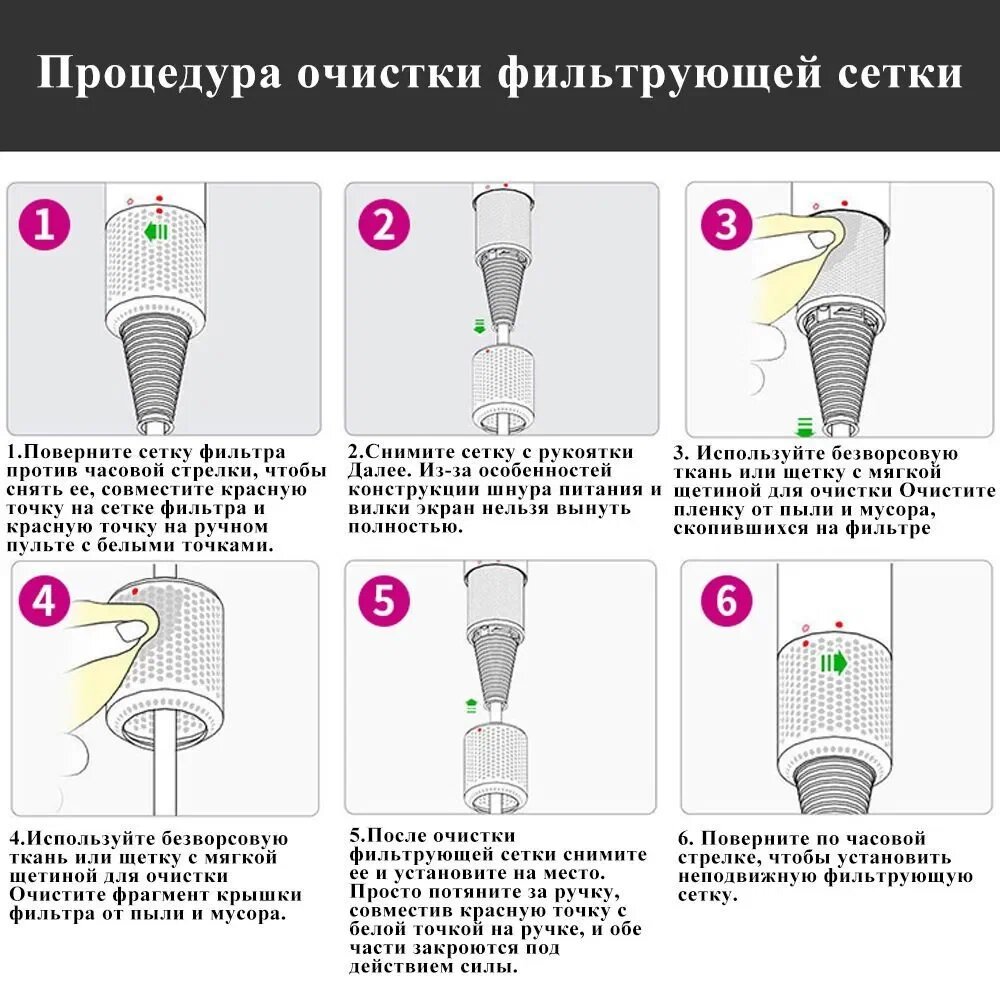 Процедура очистки фильтрующей сетки

1

1.Поверните сетку фильтра против часовой стрелки, чтобы снять ее, совместите красную точку на сетке фильтра и красную точку на ручном пульте с белыми точками.

2

2.Снимите сетку с рукоятки Далее. Из-за особенностей конструкции шнура питания и вилки экран нельзя вынуть полностью.

3

3. Используйте безворсовую ткань или щетку с мягкой щетиной для очистки Очистите пленку от пыли и мусора, скопившихся на фильтре

4

4.Используйте безворсовую ткань или щетку с мягкой щетиной для очистки Очистите фрагмент крышки фильтра от пыли и мусора.

5

5.После очистки фильтрующей сетки снимите ее и установите на место. Просто потяните за ручку, совместив красную точку с белой точкой на ручке, и обе части закроются под действием силы.

6

6. Поверните по часовой стрелке, чтобы установить неподвижную фильтрующую сетку.