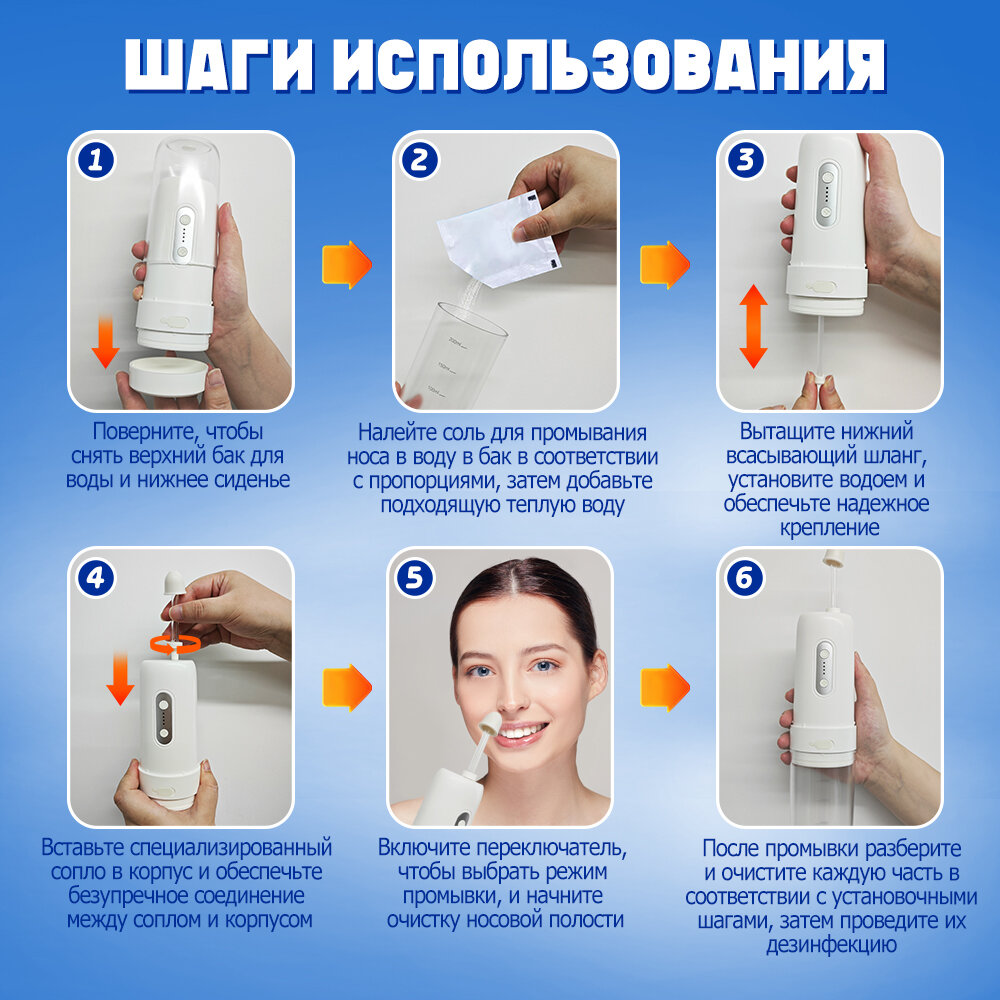 ШАГИ ИСПОЛЬЗОВАНИЯ

1

Поверните, чтобы снять верхний бак для воды и нижнее сиденье

2

Налейте соль для промывания носа в воду в бак в соответствии с пропорциями, затем добавьте подходящую теплую воду

3

Вытащите нижний всасывающий шланг, установите водоем и обеспечьте надежное крепление

4

Вставьте специализированный сопло в корпус и обеспечьте безупречное соединение между соплом и корпусом

5

Включите переключатель, чтобы выбрать режим промывки, и начните очистку носовой полости

6

После промывки разберите и очистите каждую часть в соответствии с установочными шагами, затем проведите их дезинфекцию