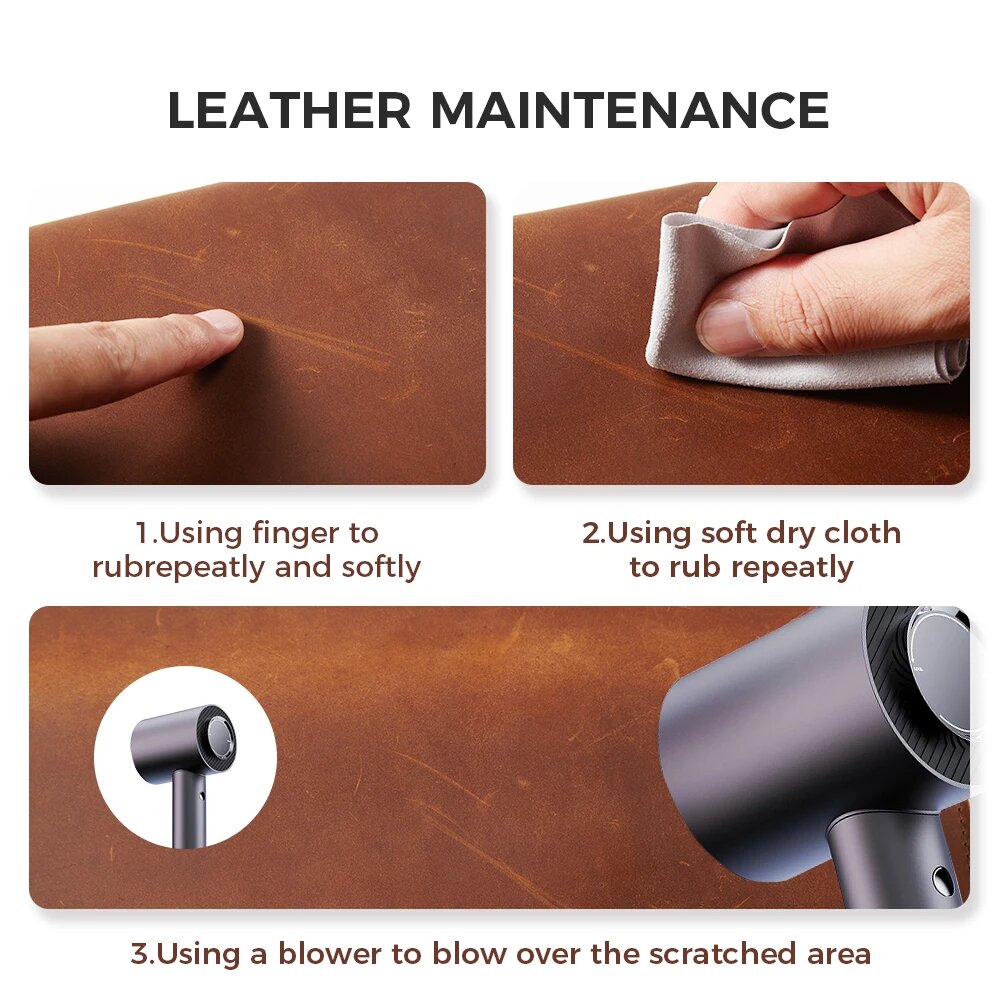 LEATHER MAINTENANCE

1.Using finger to rubrepeatly and softly

2.Using soft dry cloth to rub repeatly

3.Using a blower to blow over the scratched area