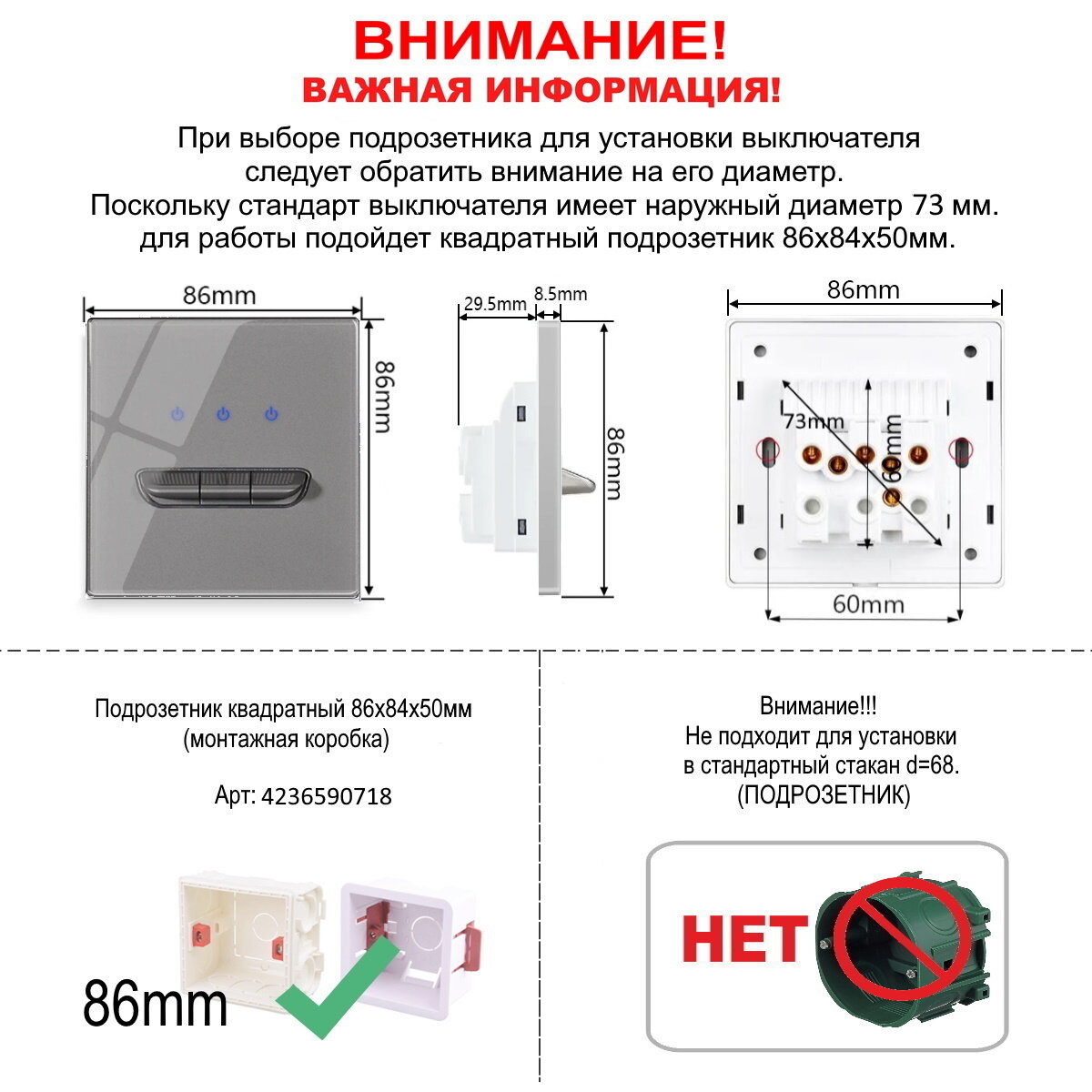 ВНИМАНИЕ!
ВАЖНАЯ ИНФОРМАЦИЯ!

При выборе подрозетника для установки выключателя следует обратить внимание на его диаметр. Поскольку стандарт выключателя имеет наружный диаметр 73 мм. для работы подойдет квадратный подрозетник 86х84х50мм.

86mm
86mm

29.5mm
8.5mm
86mm

86mm
73mm
60mm
60mm

Подрозетник квадратный 86х84х50мм
(монтажная коробка)

Арт: 4236590718

86mm

Внимание!!!
Не подходит для установки
в стандартный стакан d=68.
(ПОДРОЗЕТНИК)

НЕТ