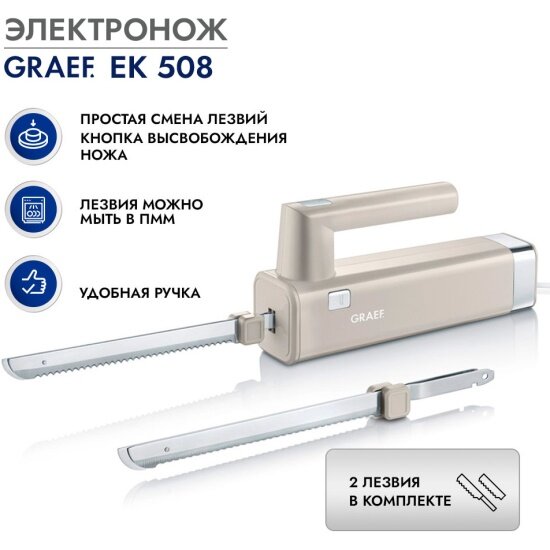 ЭЛЕКТРОНОЖ

GRAEF. EK 508

ПРОСТАЯ СМЕНА ЛЕЗВИЙ
КНОПКА ВЫСВОБОЖДЕНИЯ НОЖА

ЛЕЗВИЯ МОЖНО МЫТЬ В ПММ

УДОБНАЯ РУЧКА

GRAEF.

2 ЛЕЗВИЯ
В КОМПЛЕКТЕ