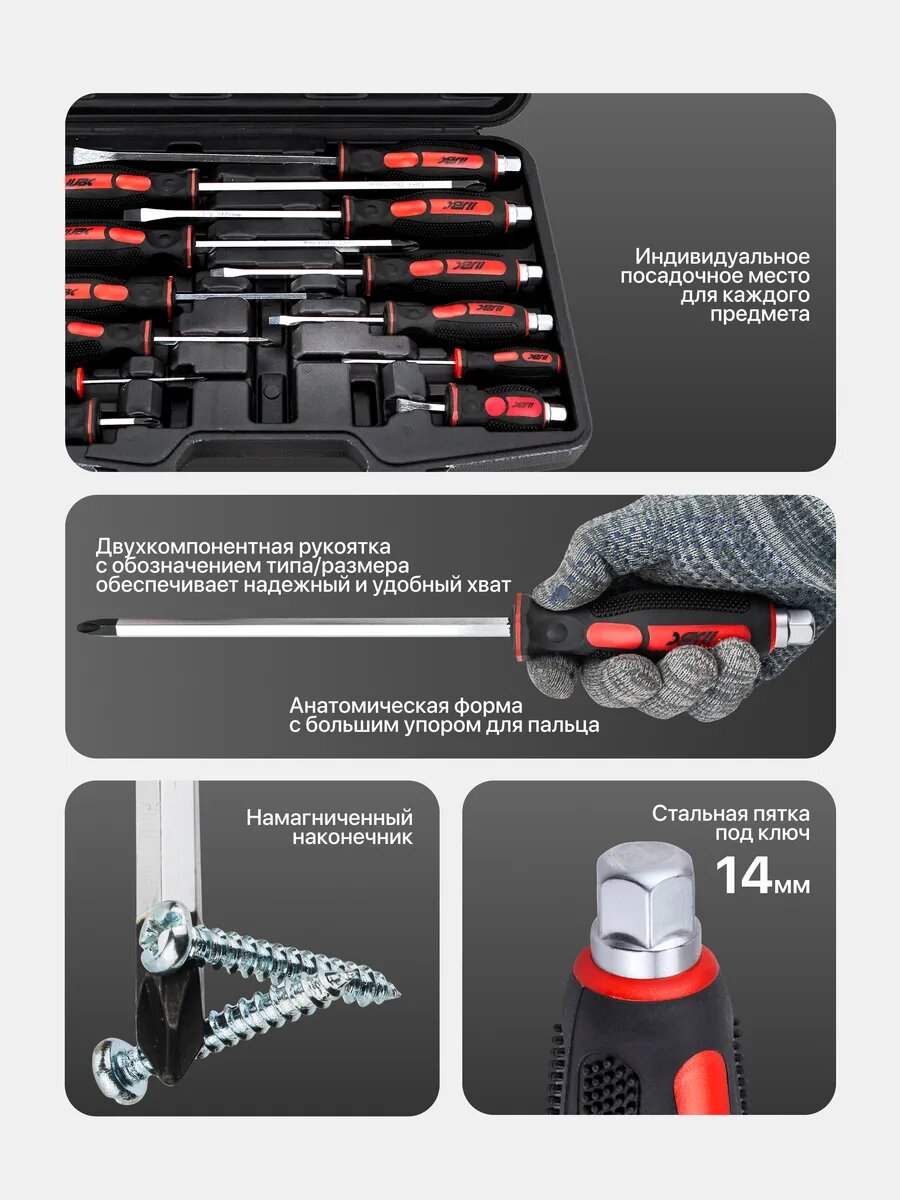 Индивидуальное посадочное место для каждого предмета

Двухкомпонентная рукоятка с обозначением типа/размера обеспечивает надежный и удобный хват

Анатомическая форма с большим упором для пальца

Намагниченный наконечник

Стальная пятка под ключ

14мм