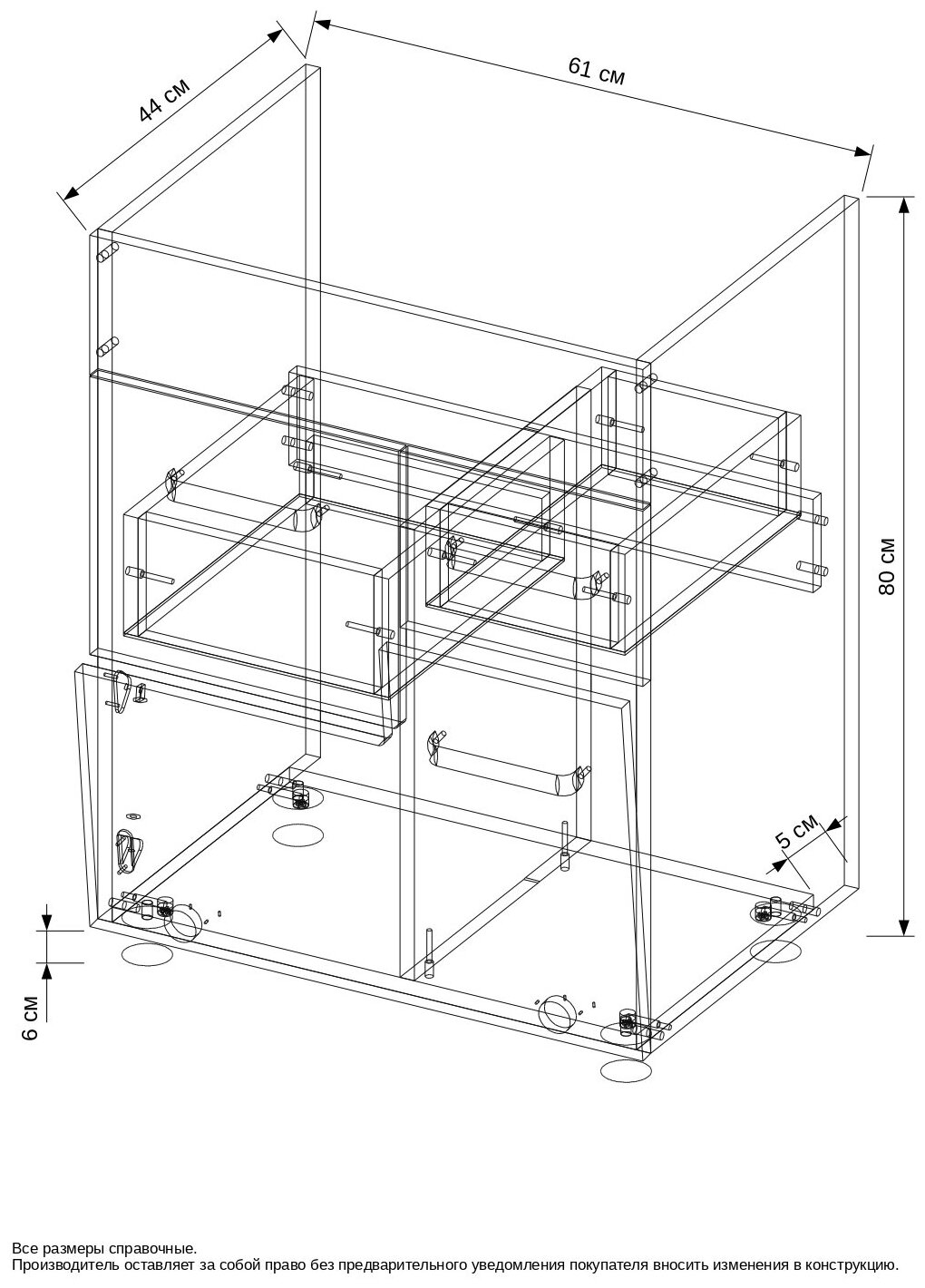 44 см

61 см

80 см

5 см

6 см

Все размеры справочные.
Производитель оставляет за собой право без предварительного уведомления покупателя вносить изменения в конструкцию.