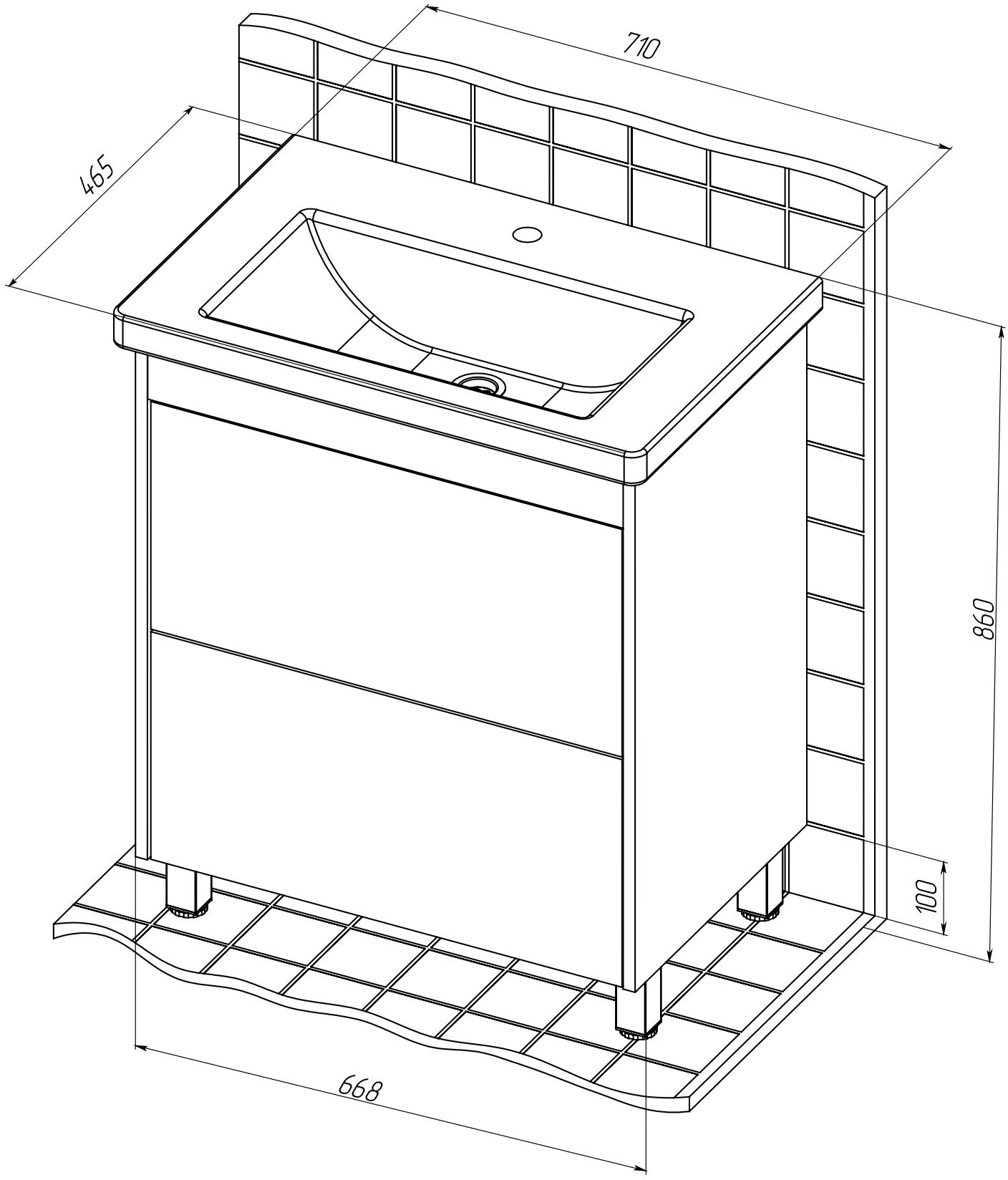 710

465

860

100

668