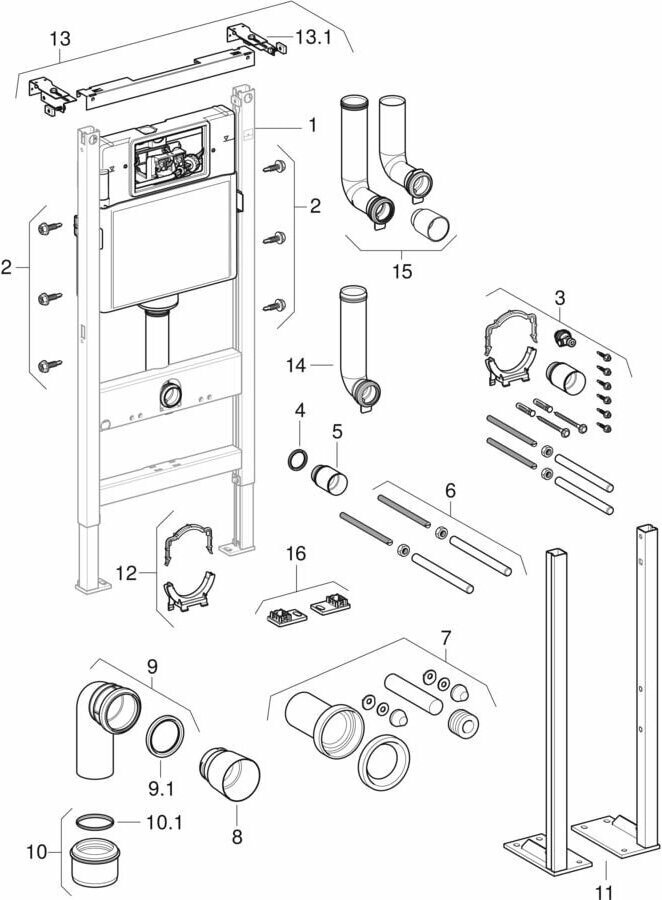 13
13.1
1
2
2
15
3
14
4
5
6
12
16
9
7
9.1
8
10.1
10
11