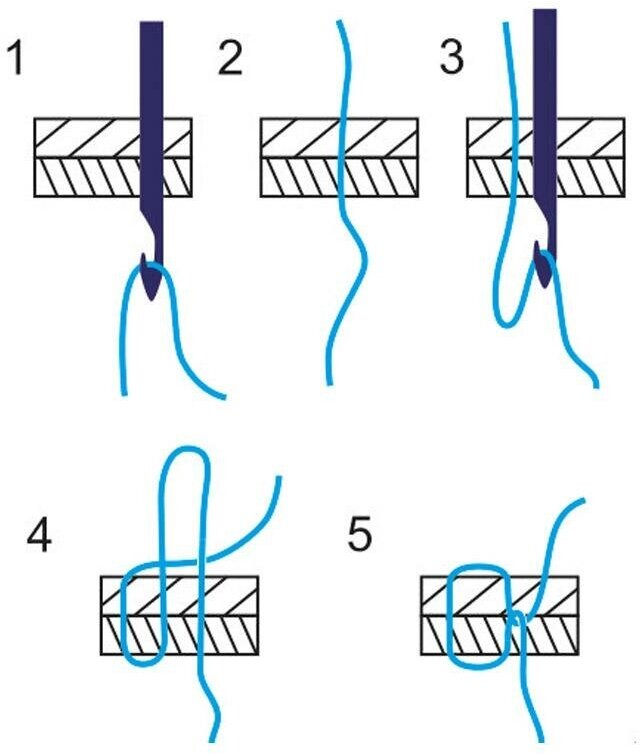 1
2
3
4
5