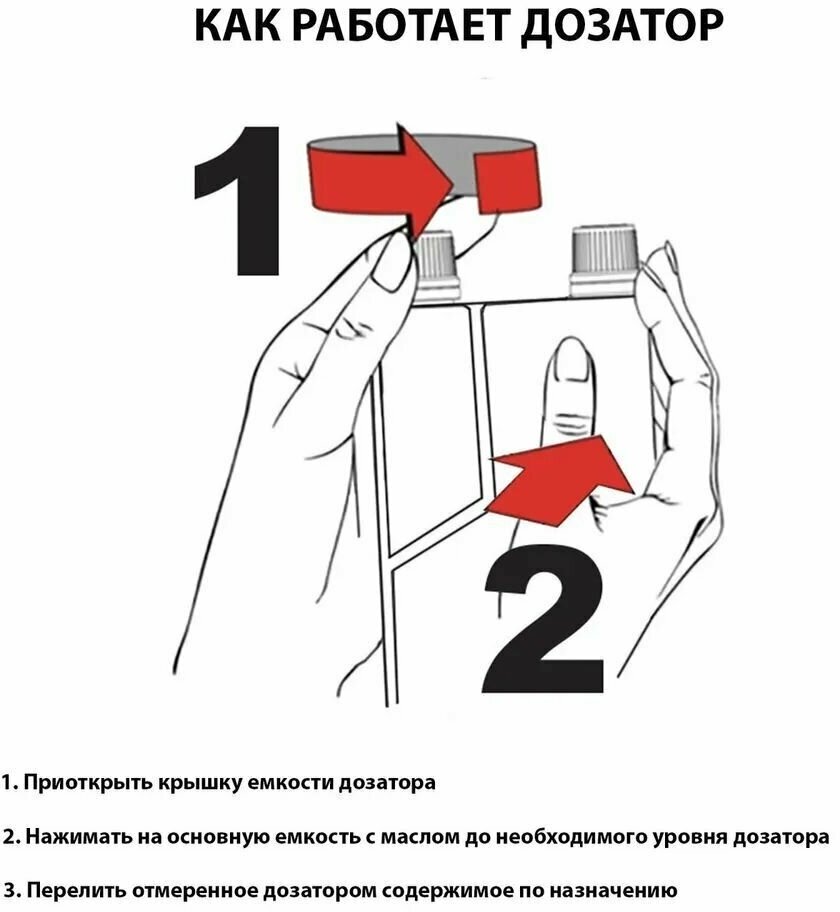 КАК РАБОТАЕТ ДОЗАТОР

1

2

1. Приоткрыть крышку емкости дозатора

2. Нажимать на основную емкость с маслом до необходимого уровня дозатора

3. Перелить отмеренное дозатором содержимое по назначению