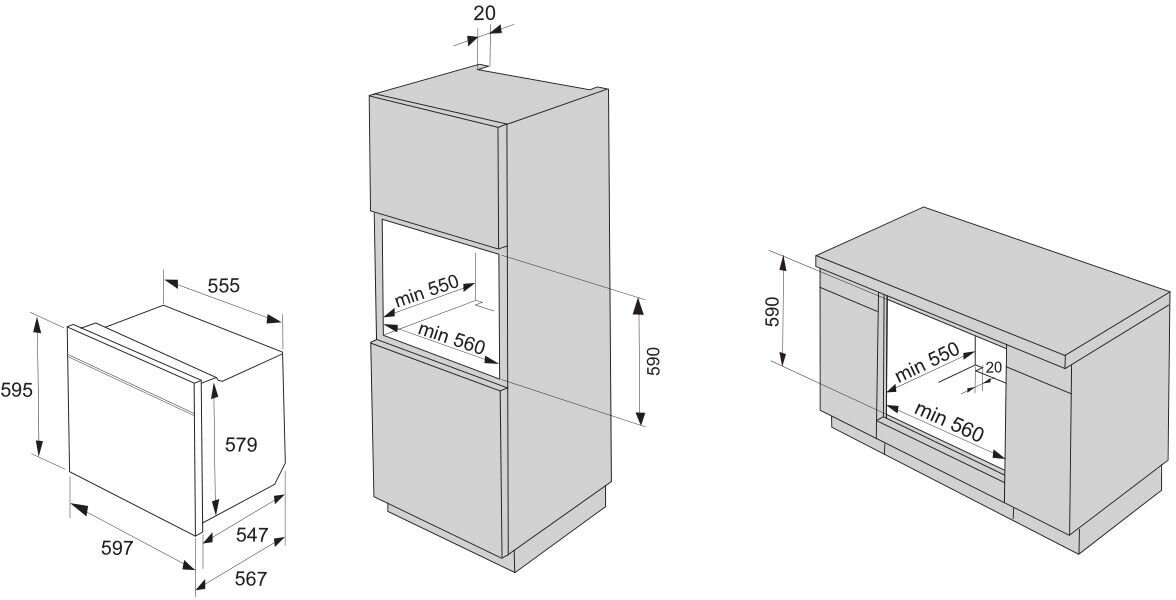 555
595
579
597
547
567
20
min 550
min 560
590
590
min 550
20
min 560