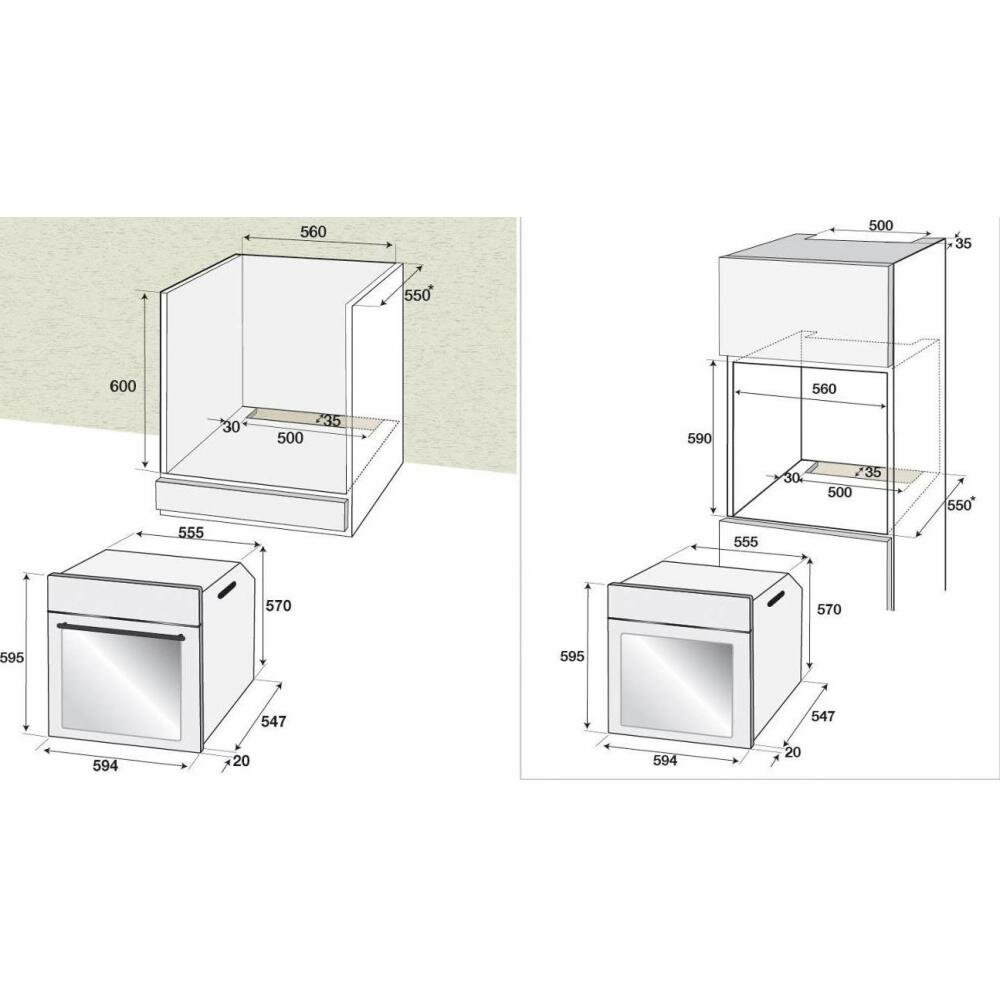 560

550*

600

30

35

500

555

570

595

547

594

20

500

35

560

590

30

35

500

550*

555

570

595

547

594

20