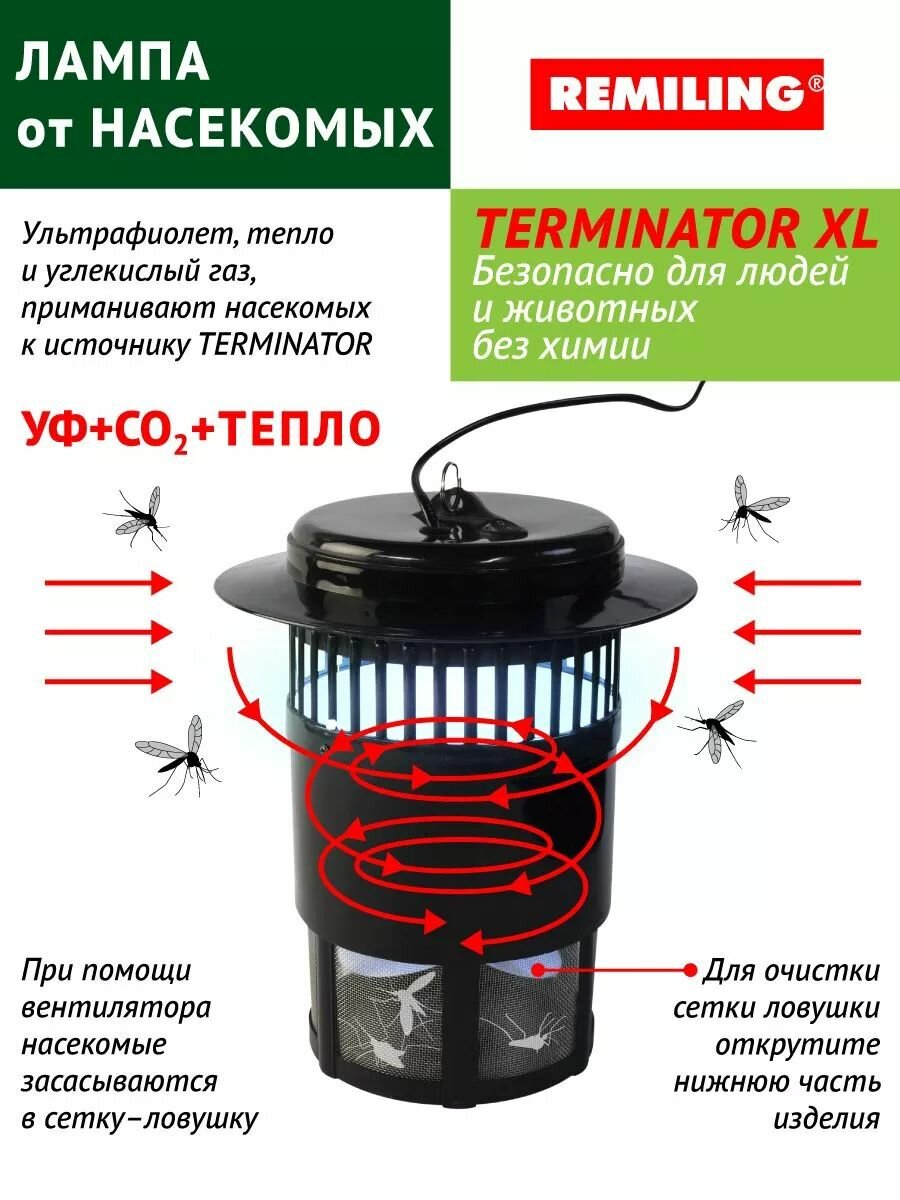 ЛАМПА от НАСЕКОМЫХ

REMILING®

Ультрафиолет, тепло и углекислый газ, приманивают насекомых к источнику TERMINATOR

TERMINATOR XL
Безопасно для людей и животных без химии

УФ+$CO_2$+ТЕПЛО

При помощи вентилятора насекомые засасываются в сетку–ловушку

Для очистки сетки ловушки открутите нижнюю часть изделия