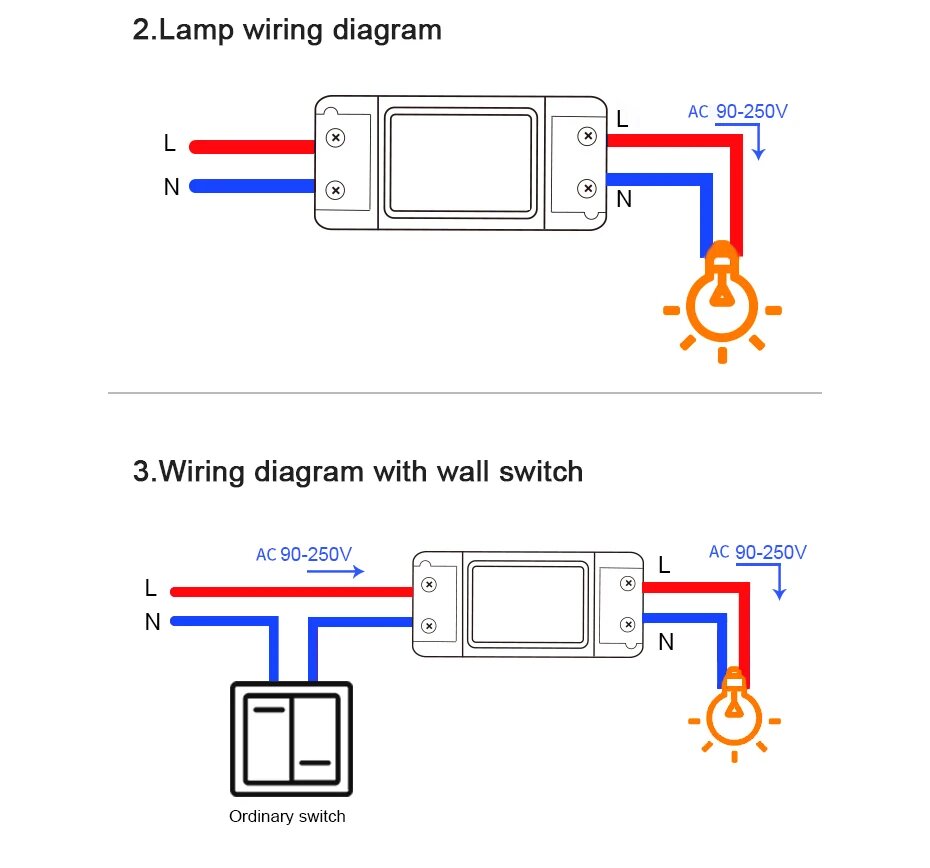 2.Lamp wiring diagram

L
N
L
N
AC 90-250V

3.Wiring diagram with wall switch

AC 90-250V
L
N
L
N
AC 90-250V
Ordinary switch