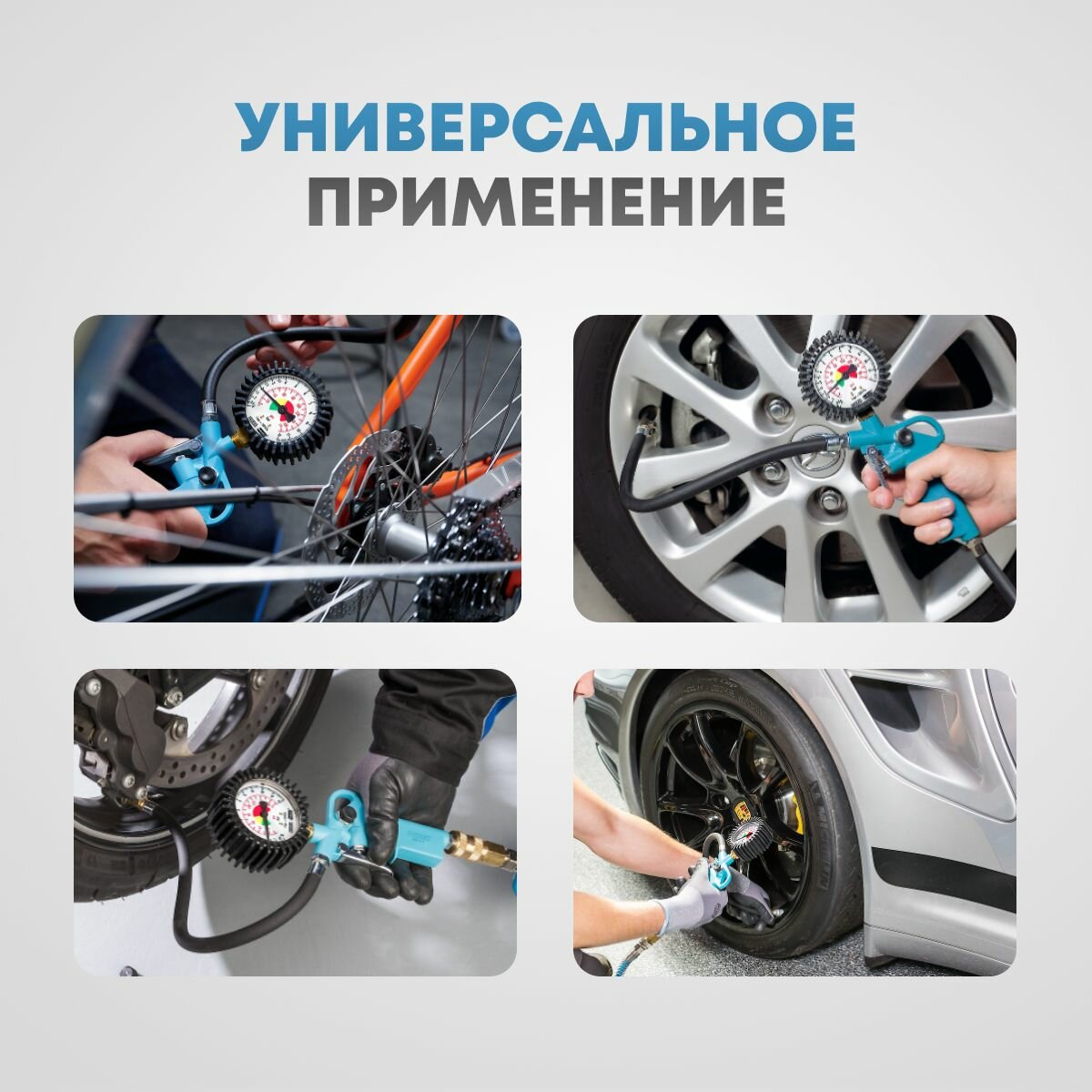 УНИВЕРСАЛЬНОЕ
ПРИМЕНЕНИЕ