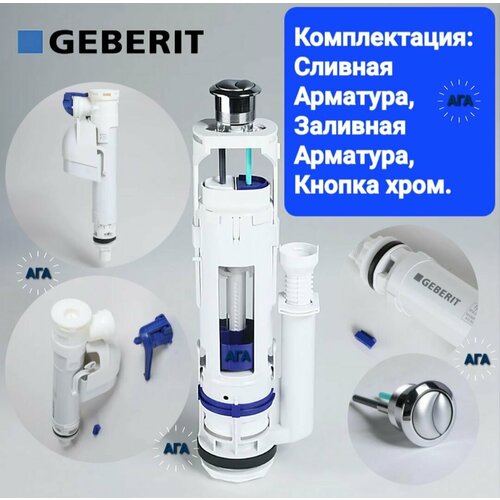 GEBERIT

Комплектация: Сливная Арматура, Заливная Арматура, Кнопка хром.

АГА

АГА

АГА

GEBERIT

АГА

АГА