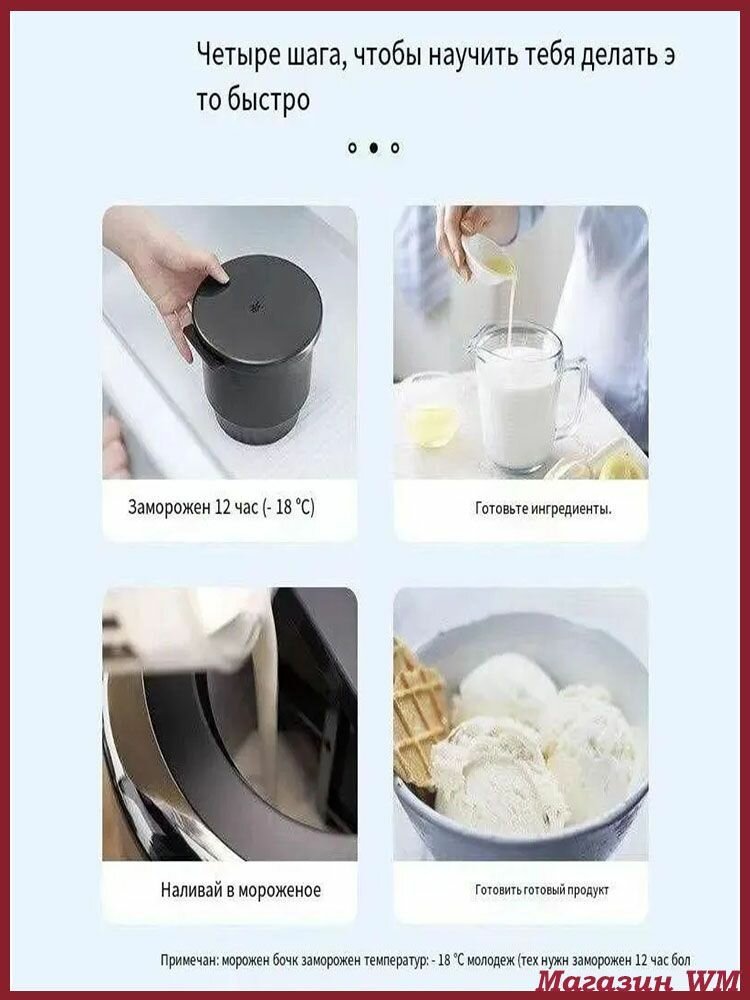 Четыре шага, чтобы научить тебя делать это быстро

Заморожен 12 час (- 18 °C)

Готовьте ингредиенты.

Наливай в мороженое

Готовить готовый продукт

Примечан: морожен бочк заморожен температур: - 18 °C молодеж (тех нужн заморожен 12 час бол

Магазин WM