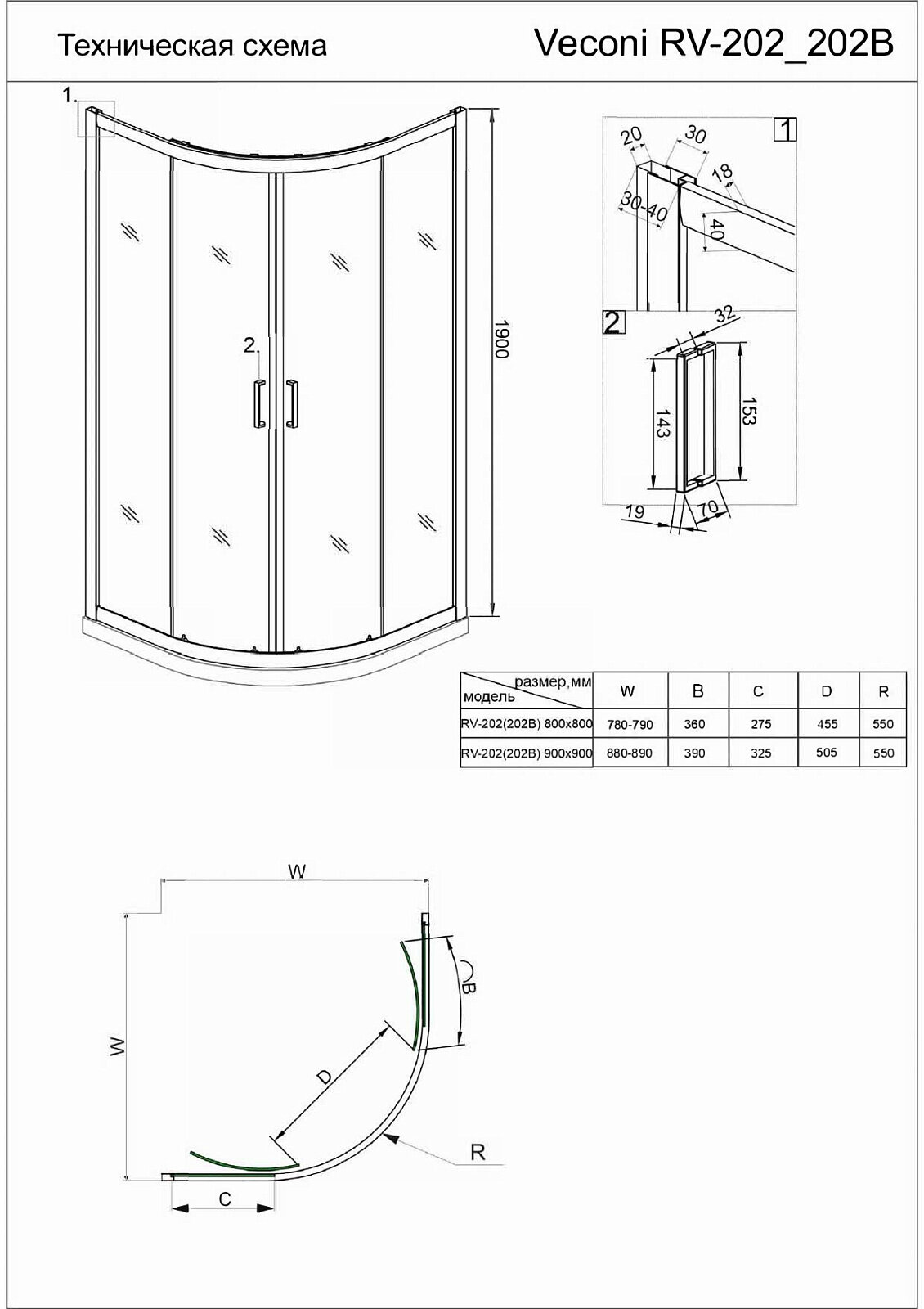 Техническая схема

Veconi RV-202_202B

1.

2.

1900

1

20

30

18

30-40

40

2

32

143

153

19

70

| размер,мм модель | W | B | C | D | R |
|---|---|---|---|---|---|
| RV-202(202B) 800x800 | 780-790 | 360 | 275 | 455 | 550 |
| RV-202(202B) 900x900 | 880-890 | 390 | 325 | 505 | 550 |

W

W

B

D

R

C