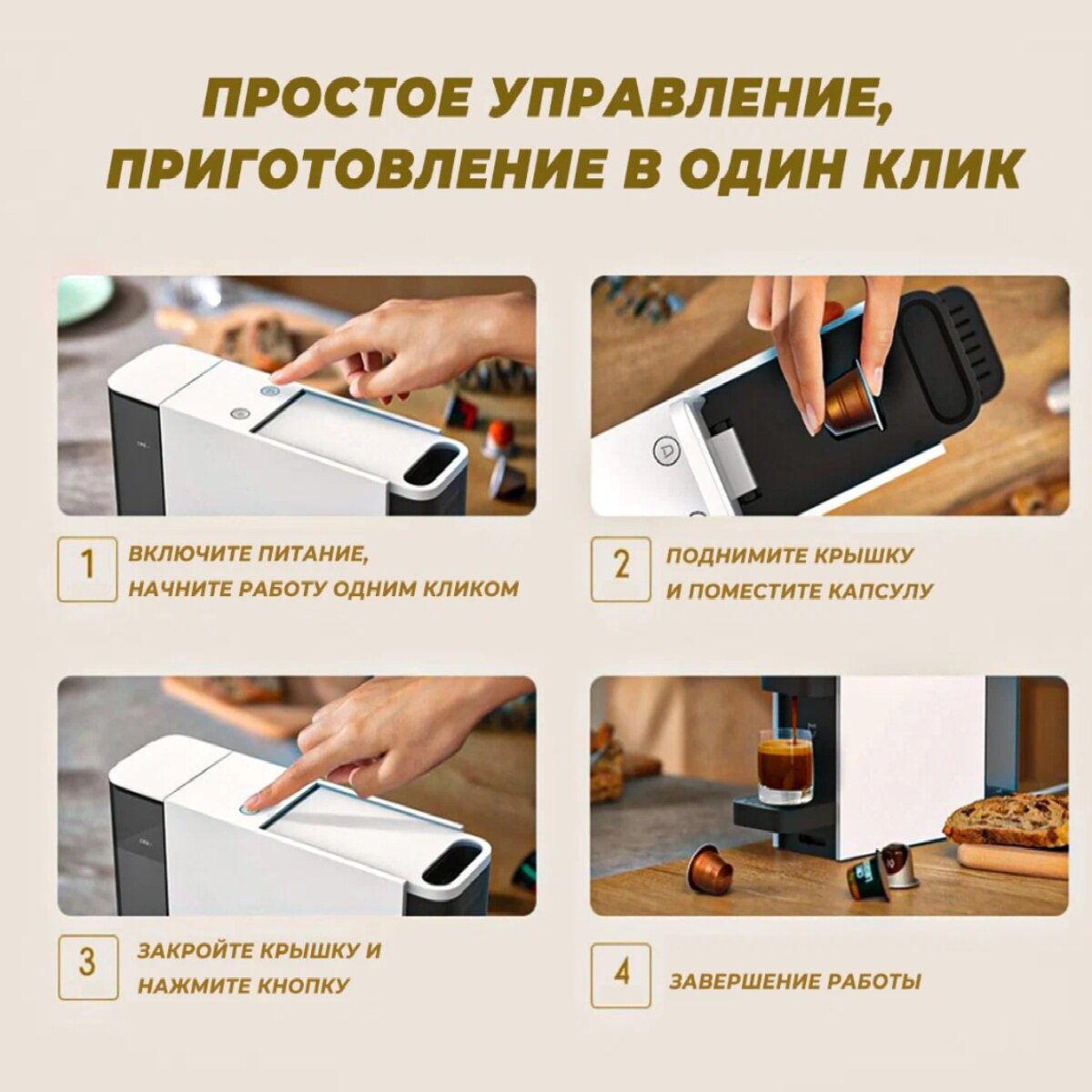 ПРОСТОЕ УПРАВЛЕНИЕ, ПРИГОТОВЛЕНИЕ В ОДИН КЛИК

1 ВКЛЮЧИТЕ ПИТАНИЕ, НАЧНИТЕ РАБОТУ ОДНИМ КЛИКОМ

2 ПОДНИМИТЕ КРЫШКУ И ПОМЕСТИТЕ КАПСУЛУ

3 ЗАКРОЙТЕ КРЫШКУ И НАЖМИТЕ КНОПКУ

4 ЗАВЕРШЕНИЕ РАБОТЫ