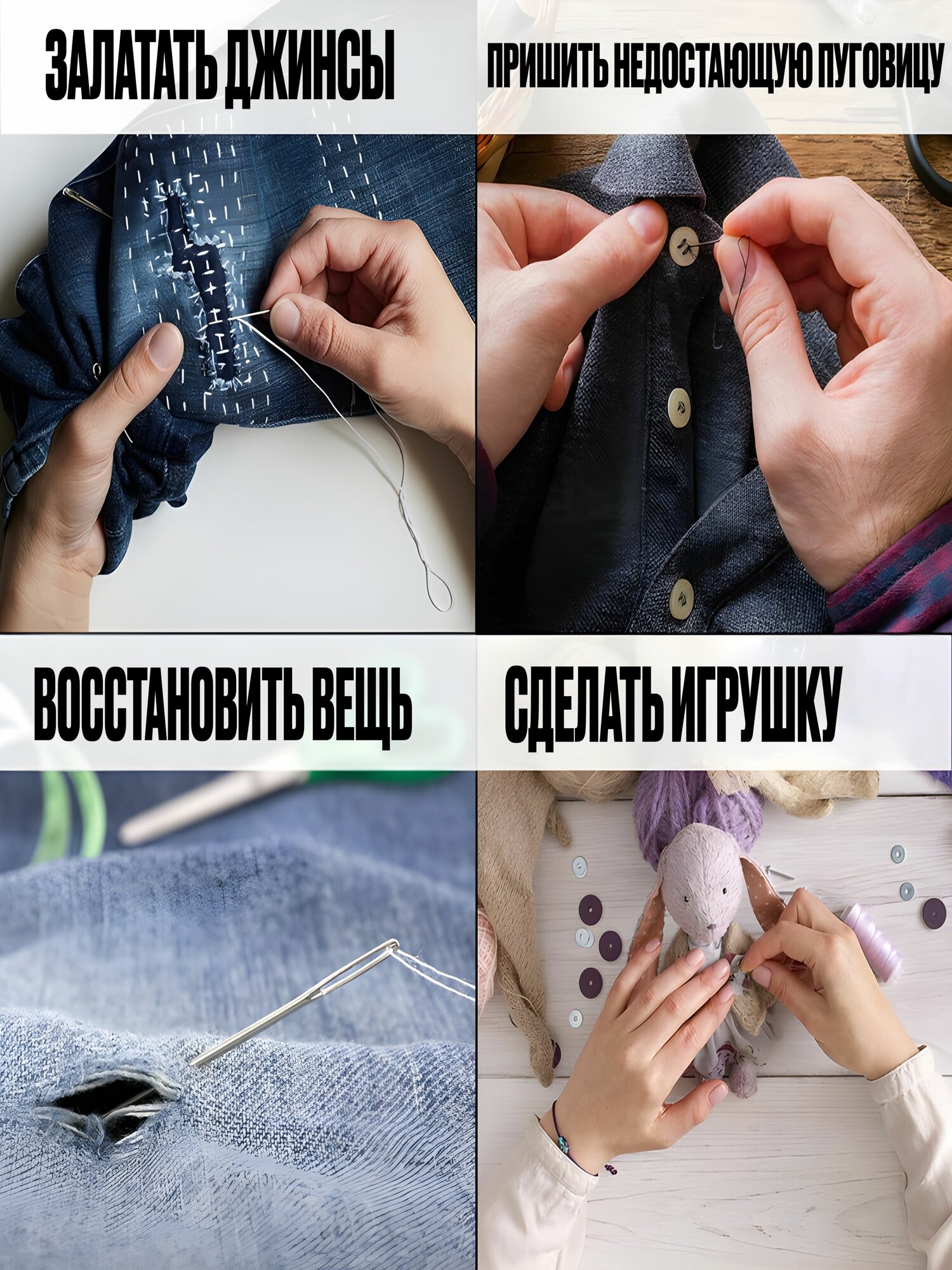 ЗАЛАТАТЬ ДЖИНСЫ

ПРИШИТЬ НЕДОСТАЮЩУЮ ПУГОВИЦУ

ВОССТАНОВИТЬ ВЕЩЬ

СДЕЛАТЬ ИГРУШКУ