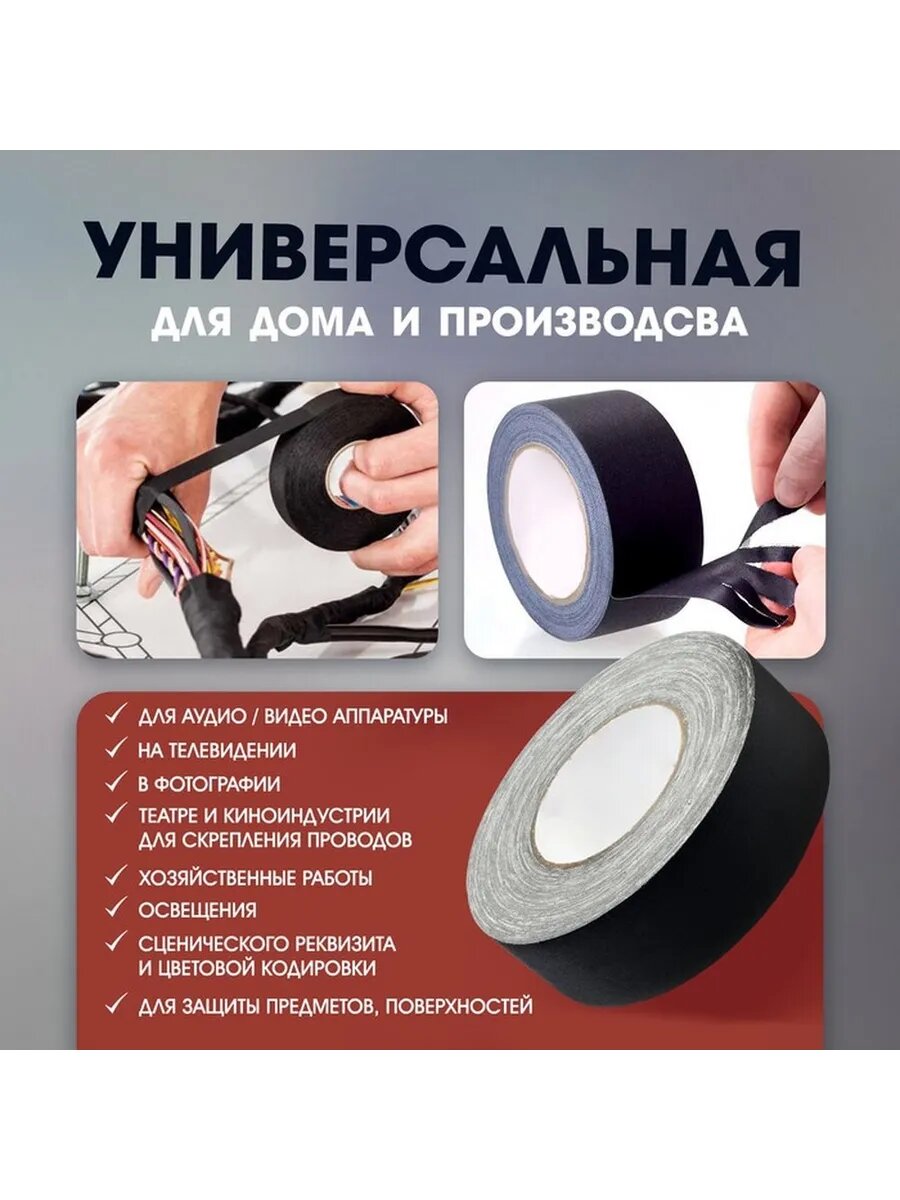 УНИВЕРСАЛЬНАЯ
ДЛЯ ДОМА И ПРОИЗВОДСВА

✓ ДЛЯ АУДИО / ВИДЕО АППАРАТУРЫ
✓ НА ТЕЛЕВИДЕНИИ
✓ В ФОТОГРАФИИ
✓ ТЕАТРЕ И КИНОИНДУСТРИИ ДЛЯ СКРЕПЛЕНИЯ ПРОВОДОВ
✓ ХОЗЯЙСТВЕННЫЕ РАБОТЫ
✓ ОСВЕЩЕНИЯ
✓ СЦЕНИЧЕСКОГО РЕКВИЗИТА И ЦВЕТОВОЙ КОДИРОВКИ
✓ ДЛЯ ЗАЩИТЫ ПРЕДМЕТОВ, ПОВЕРХНОСТЕЙ