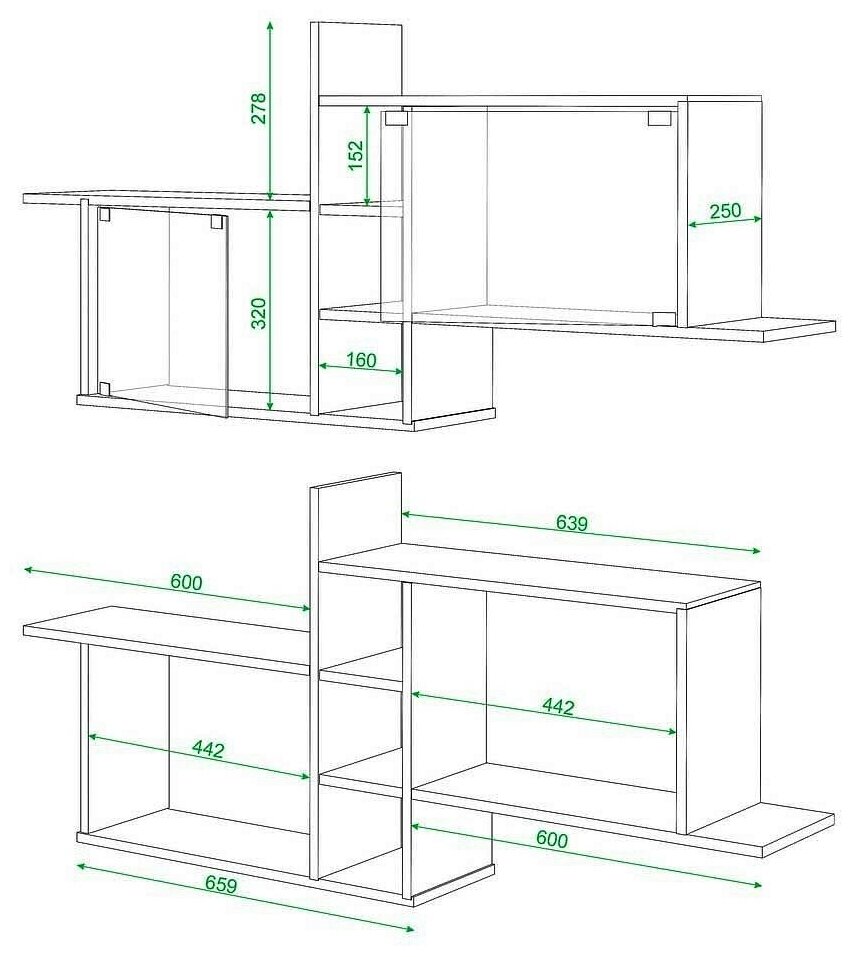 278
152
250
320
160
639
600
442
442
600
659