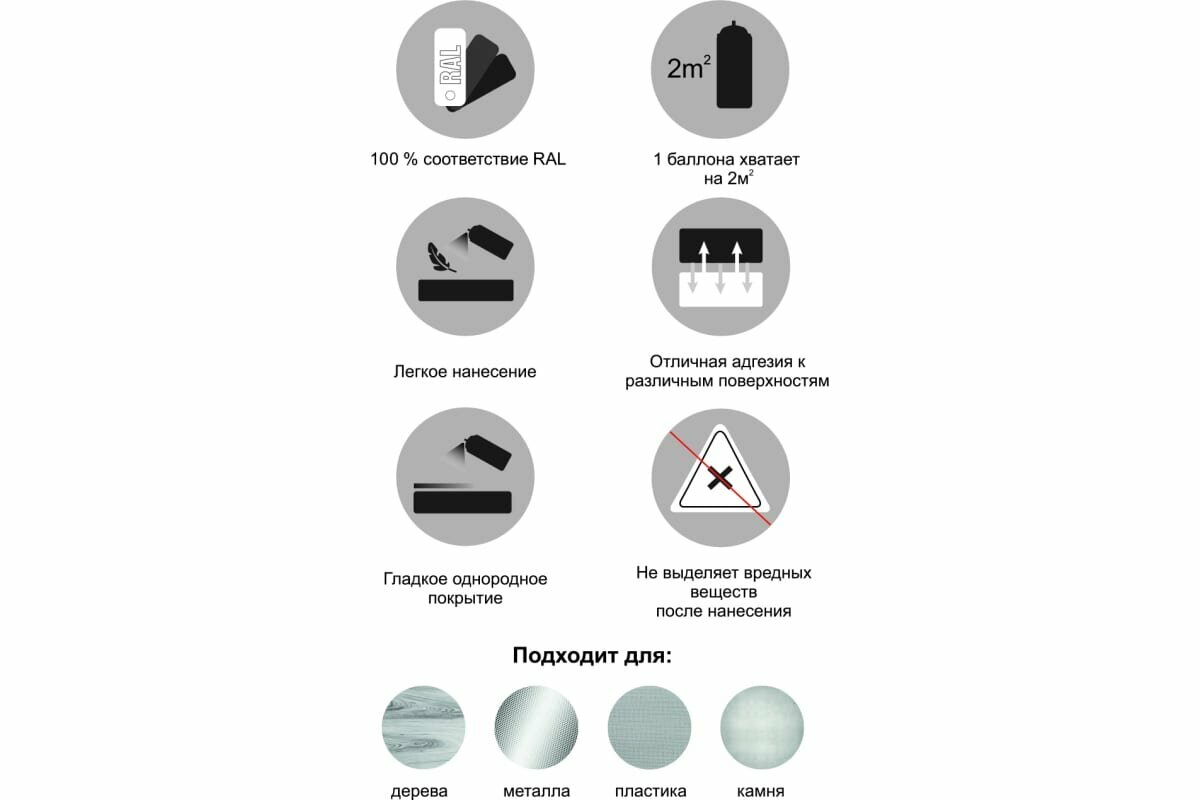 RAL

$2m^2$

100 % соответствие RAL

1 баллона хватает на $2м^2$

Легкое нанесение

Отличная адгезия к различным поверхностям

Гладкое однородное покрытие

Не выделяет вредных веществ после нанесения

Подходит для:

дерева

металла

пластика

камня