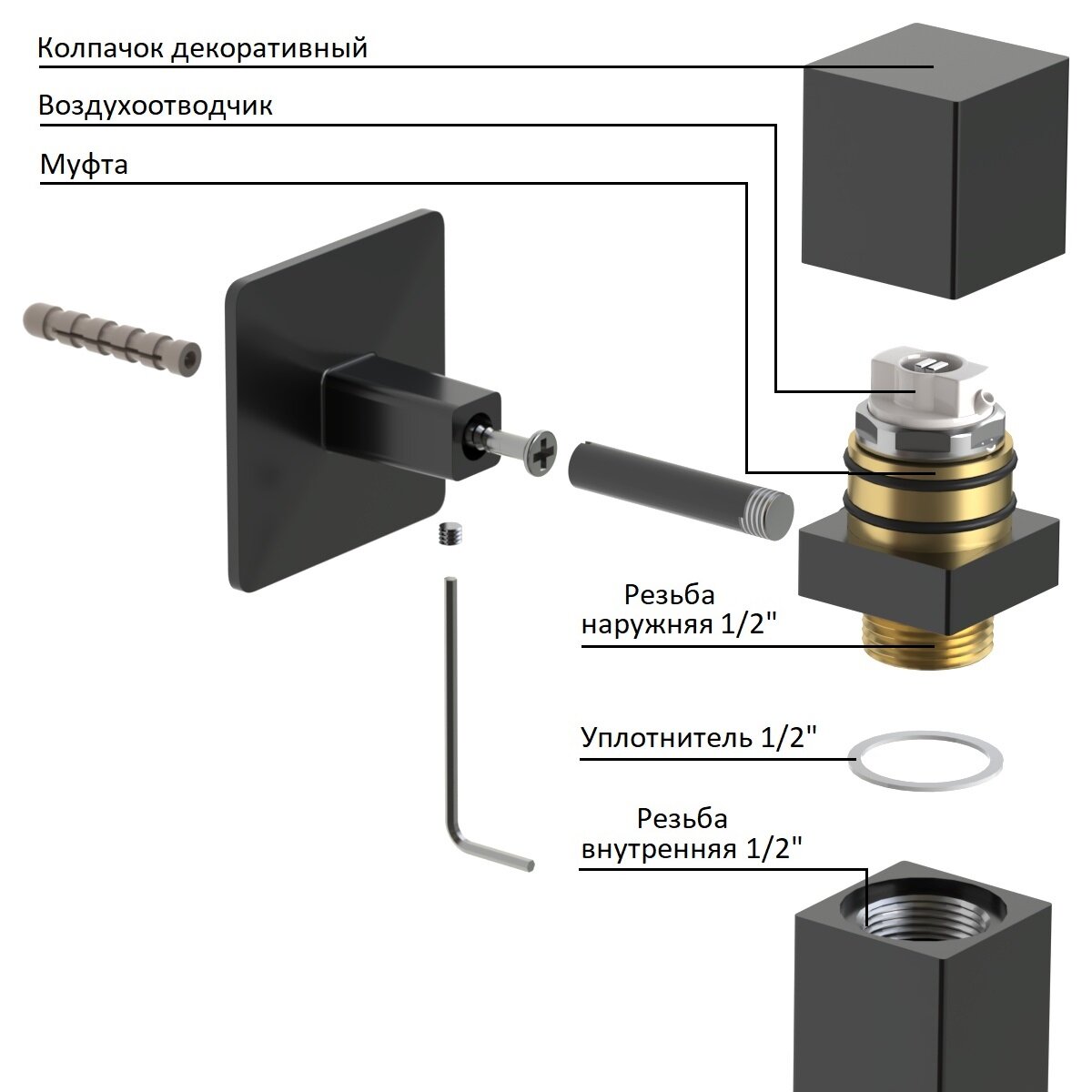 Колпачок декоративный

Воздухоотводчик

Муфта

Резьба наружняя 1/2"

Уплотнитель 1/2"

Резьба внутренняя 1/2"