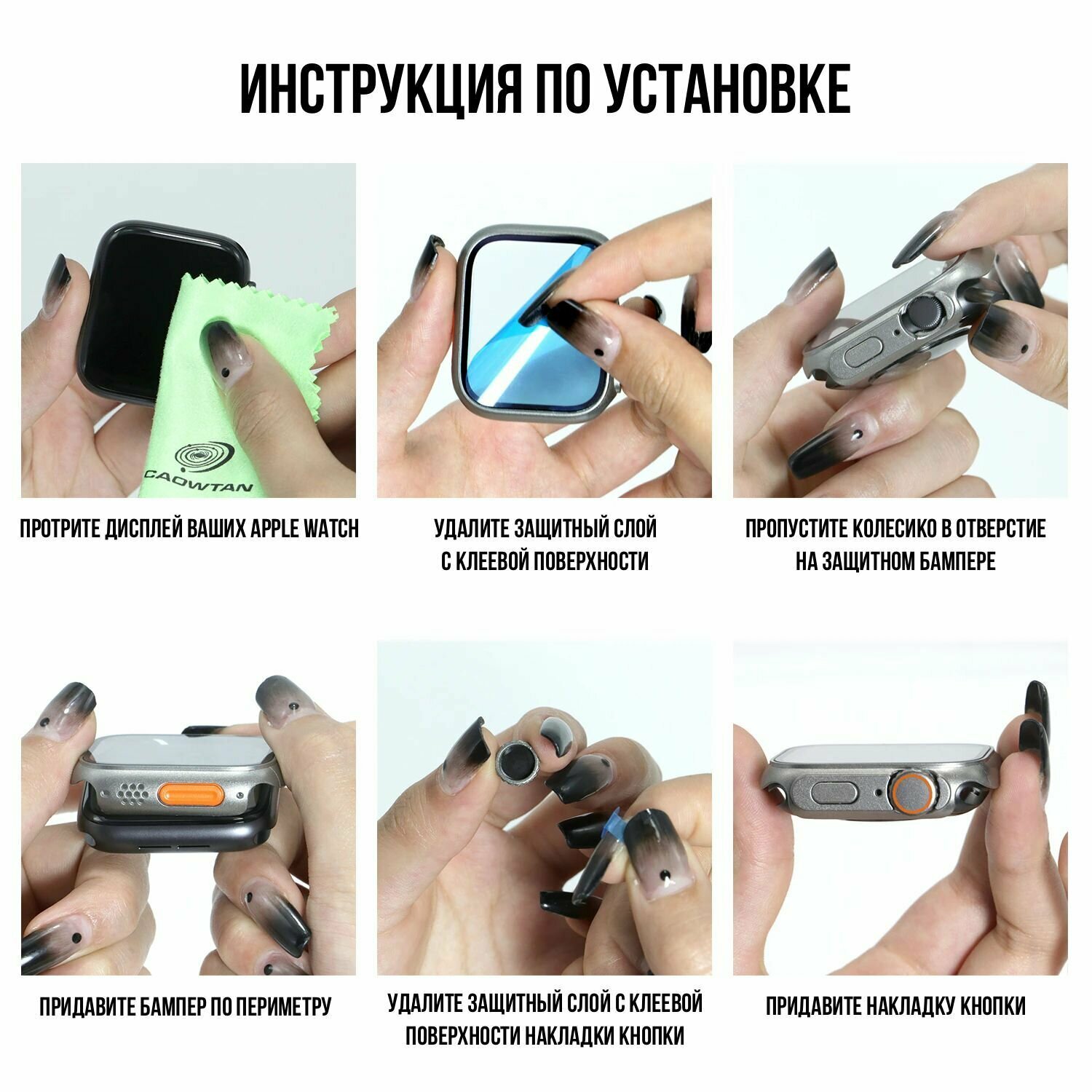 ИНСТРУКЦИЯ ПО УСТАНОВКЕ

CAOWTAN

ПРОТРИТЕ ДИСПЛЕЙ ВАШИХ APPLE WATCH

УДАЛИТЕ ЗАЩИТНЫЙ СЛОЙ С КЛЕЕВОЙ ПОВЕРХНОСТИ

ПРОПУСТИТЕ КОЛЕСИКО В ОТВЕРСТИЕ НА ЗАЩИТНОМ БАМПЕРЕ

ПРИДАВИТЕ БАМПЕР ПО ПЕРИМЕТРУ

УДАЛИТЕ ЗАЩИТНЫЙ СЛОЙ С КЛЕЕВОЙ ПОВЕРХНОСТИ НАКЛАДКИ КНОПКИ

ПРИДАВИТЕ НАКЛАДКУ КНОПКИ