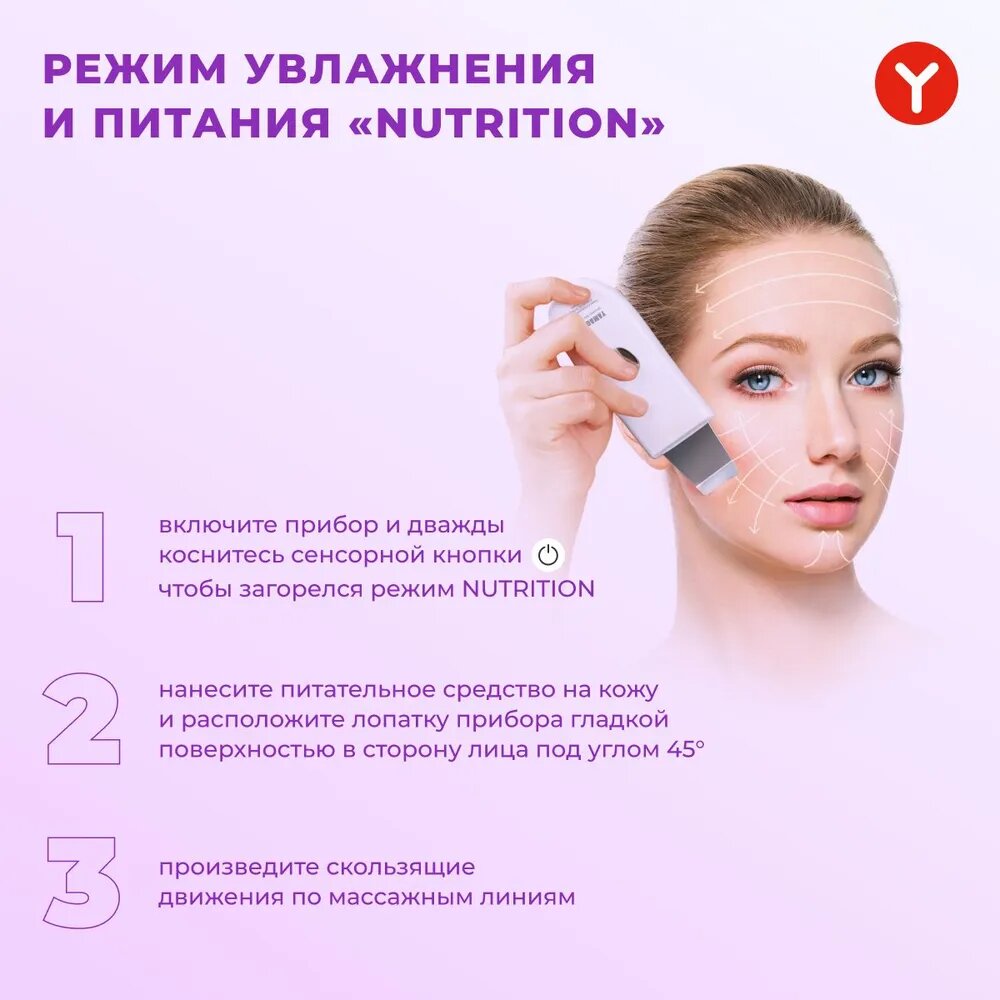 РЕЖИМ УВЛАЖНЕНИЯ И ПИТАНИЯ «NUTRITION»

Y

YAMAG

1 включите прибор и дважды коснитесь сенсорной кнопки чтобы загорелся режим NUTRITION

2 нанесите питательное средство на кожу и расположите лопатку прибора гладкой поверхностью в сторону лица под углом 45°

3 произведите скользящие движения по массажным линиям