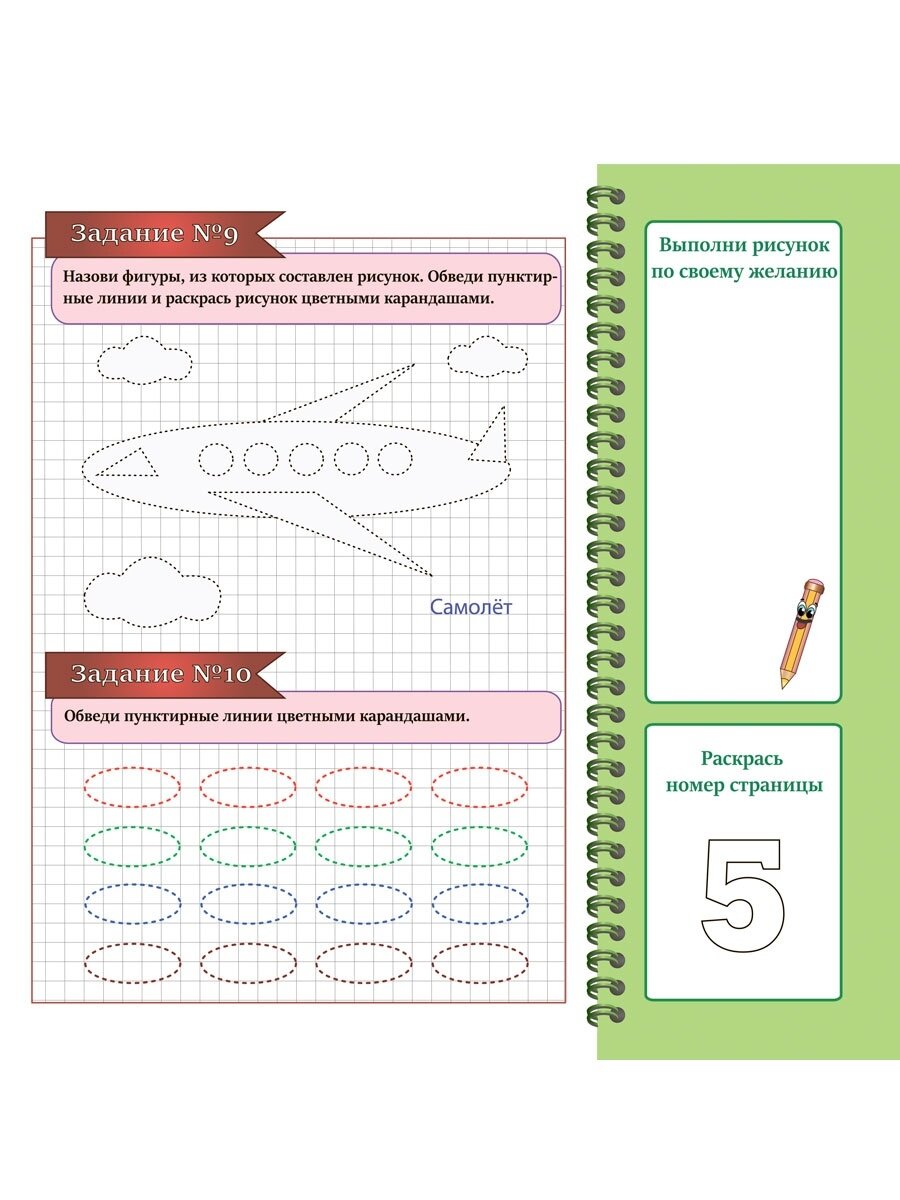 Задание №9

Назови фигуры, из которых составлен рисунок. Обведи пунктирные линии и раскрась рисунок цветными карандашами.

Самолёт

Задание №10

Обведи пунктирные линии цветными карандашами.

Выполни рисунок по своему желанию

Раскрась номер страницы

5