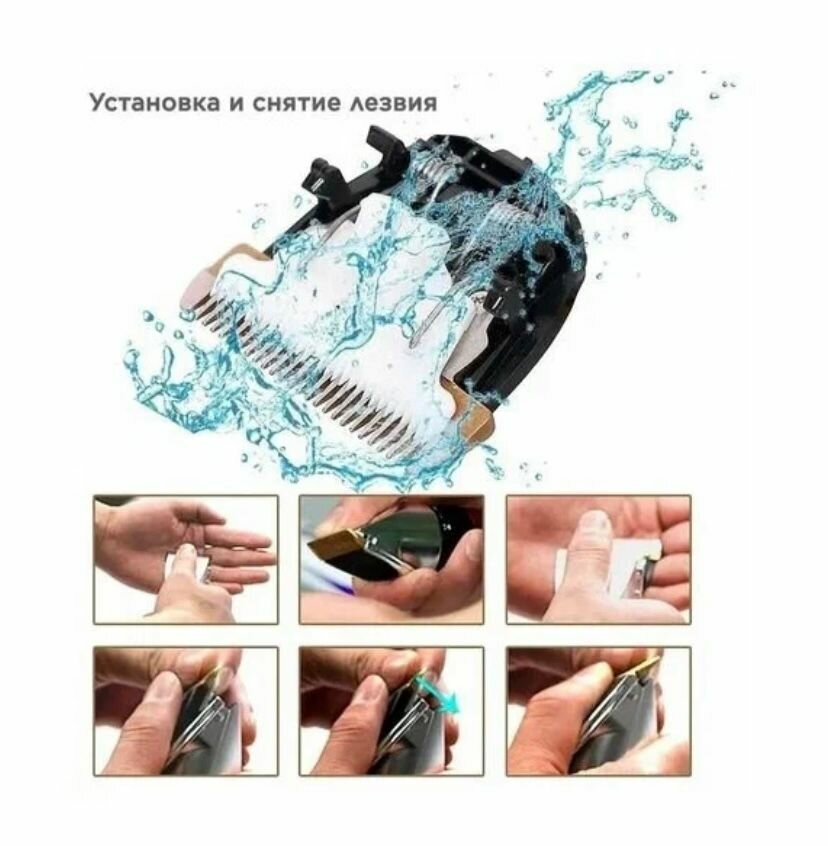 Установка и снятие лезвия