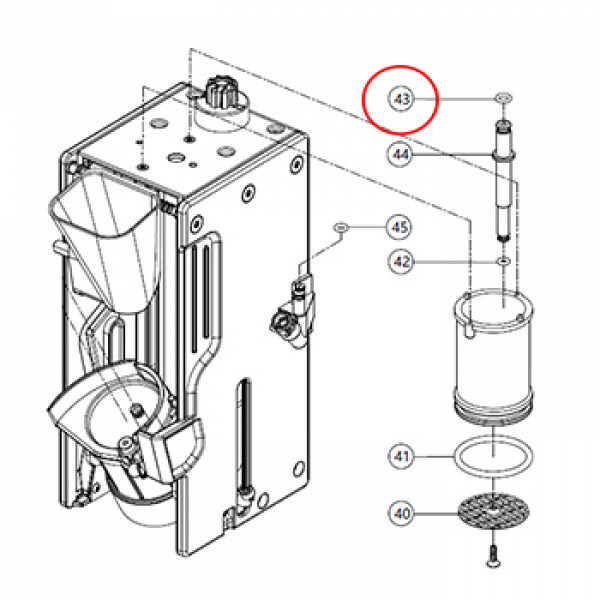 43
44
45
42
41
40