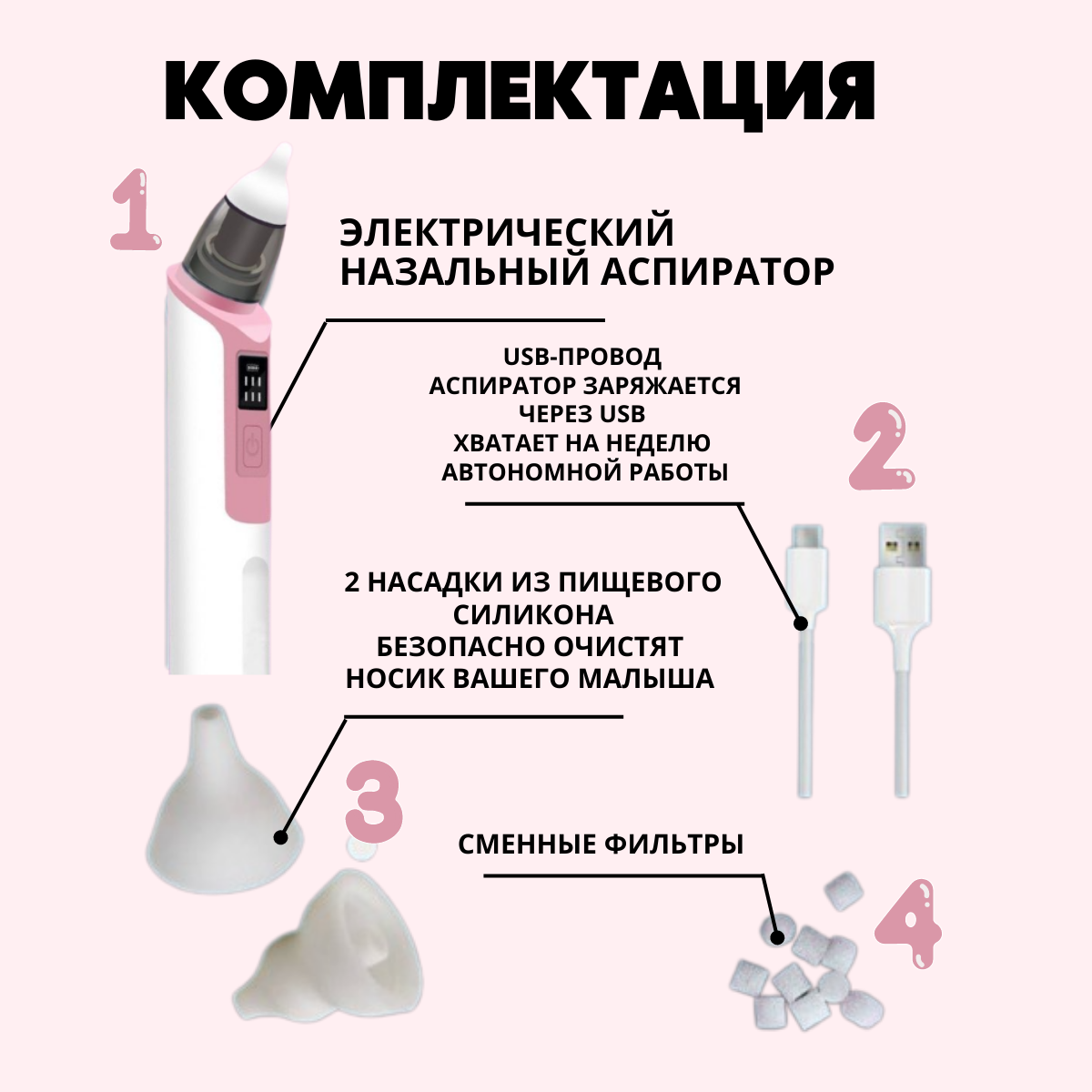 КОМПЛЕКТАЦИЯ

1

ЭЛЕКТРИЧЕСКИЙ НАЗАЛЬНЫЙ АСПИРАТОР

USB-ПРОВОД
АСПИРАТОР ЗАРЯЖАЕТСЯ ЧЕРЕЗ USB
ХВАТАЕТ НА НЕДЕЛЮ АВТОНОМНОЙ РАБОТЫ

2

2 НАСАДКИ ИЗ ПИЩЕВОГО СИЛИКОНА
БЕЗОПАСНО ОЧИСТЯТ НОСИК ВАШЕГО МАЛЫША

3

СМЕННЫЕ ФИЛЬТРЫ

4