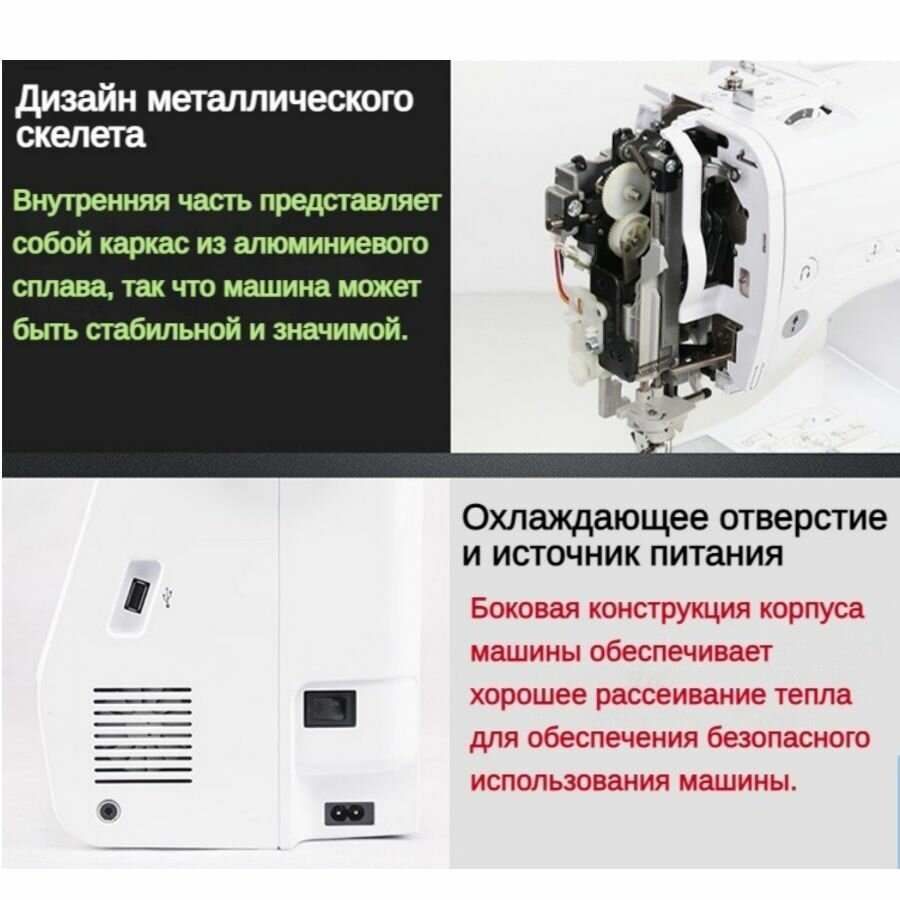 Дизайн металлического скелета

Внутренняя часть представляет собой каркас из алюминиевого сплава, так что машина может быть стабильной и значимой.

Охлаждающее отверстие и источник питания

Боковая конструкция корпуса машины обеспечивает хорошее рассеивание тепла для обеспечения безопасного использования машины.