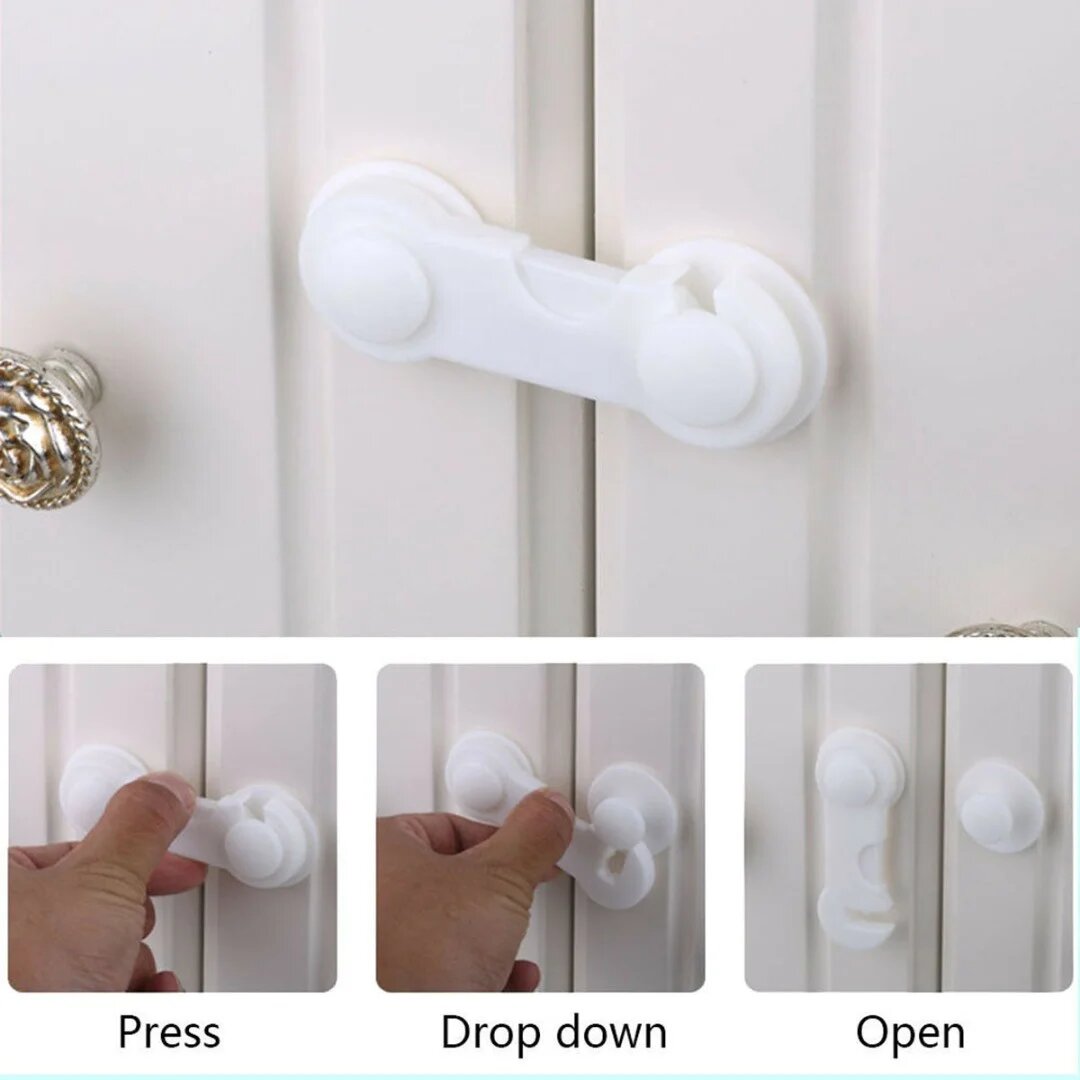 Press

Drop down

Open