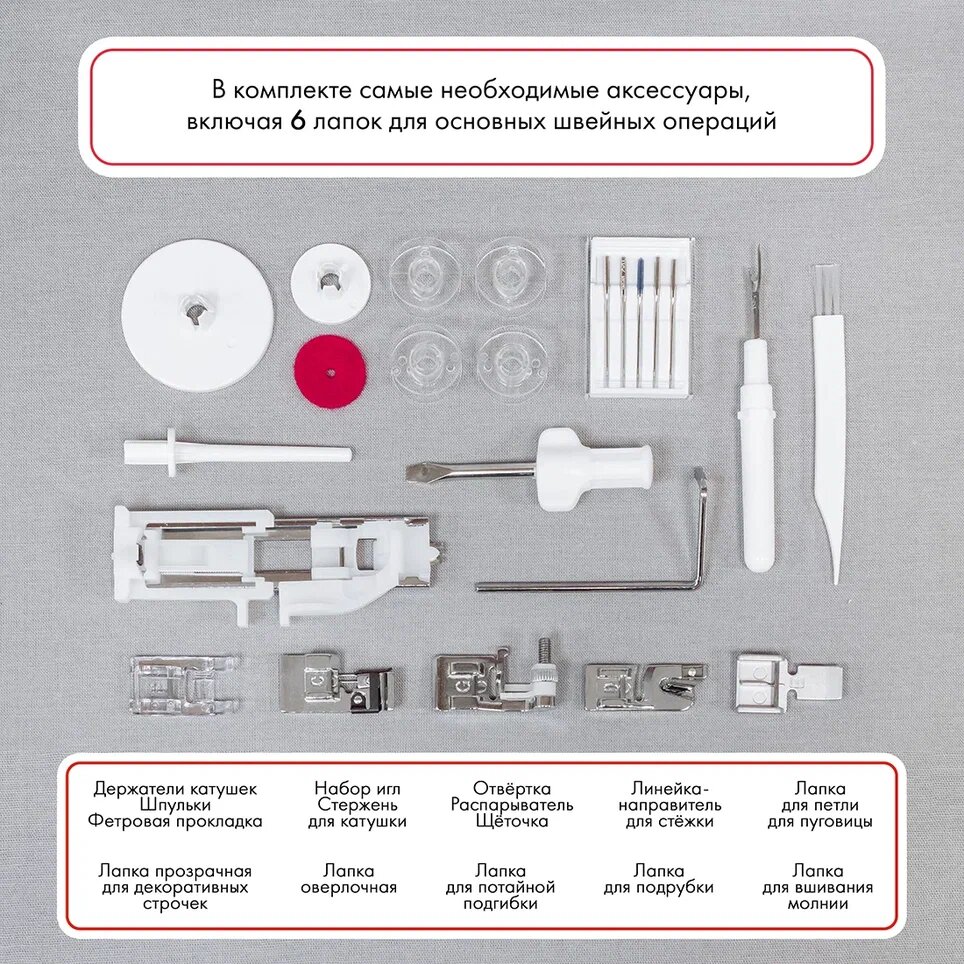 В комплекте самые необходимые аксессуары, включая 6 лапок для основных швейных операций

Держатели катушек
Шпульки
Фетровая прокладка

Набор игл
Стержень для катушки

Отвёртка
Распарыватель
Щёточка

Линейка-направитель для стёжки

Лапка для петли для пуговицы

Лапка прозрачная для декоративных строчек

Лапка оверлочная

Лапка для потайной подгибки

Лапка для подрубки

Лапка для вшивания молнии