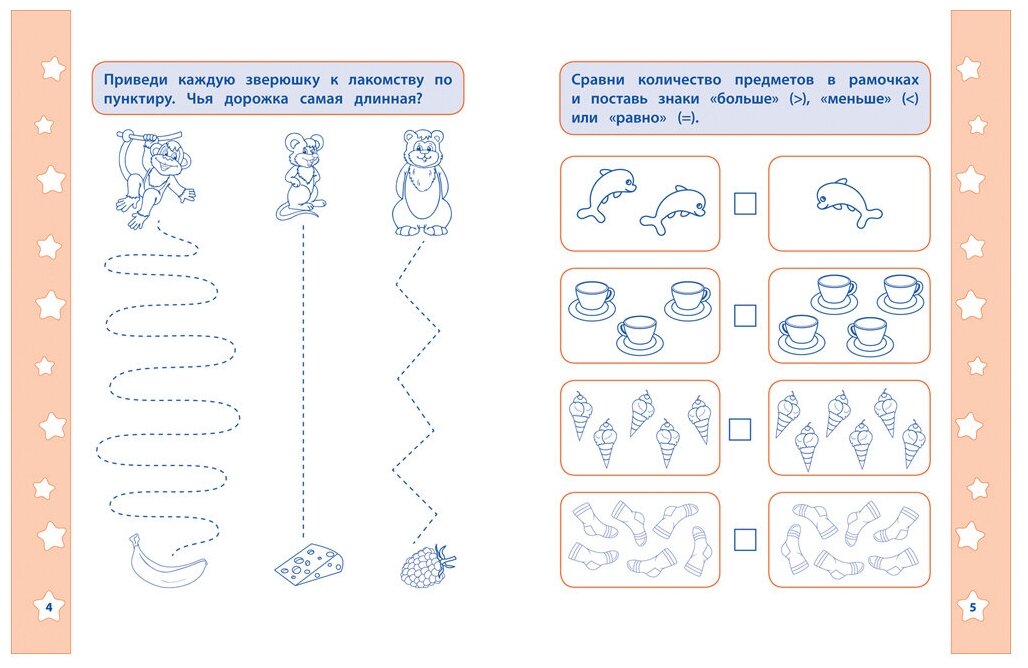 Приведи каждую зверюшку к лакомству по пунктиру. Чья дорожка самая длинная?

4

Сравни количество предметов в рамочках и поставь знаки «больше» (>), «меньше» (<) или «равно» (=).

5