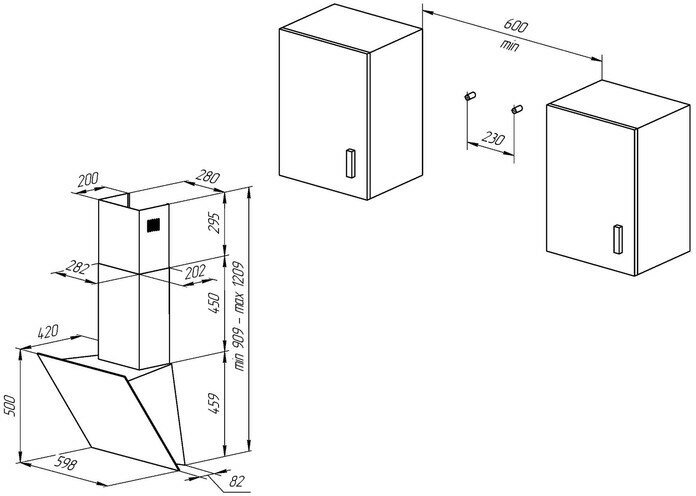 600
min
230
200
280
295
282
202
450
min 909 – max 1209
420
459
500
598
82