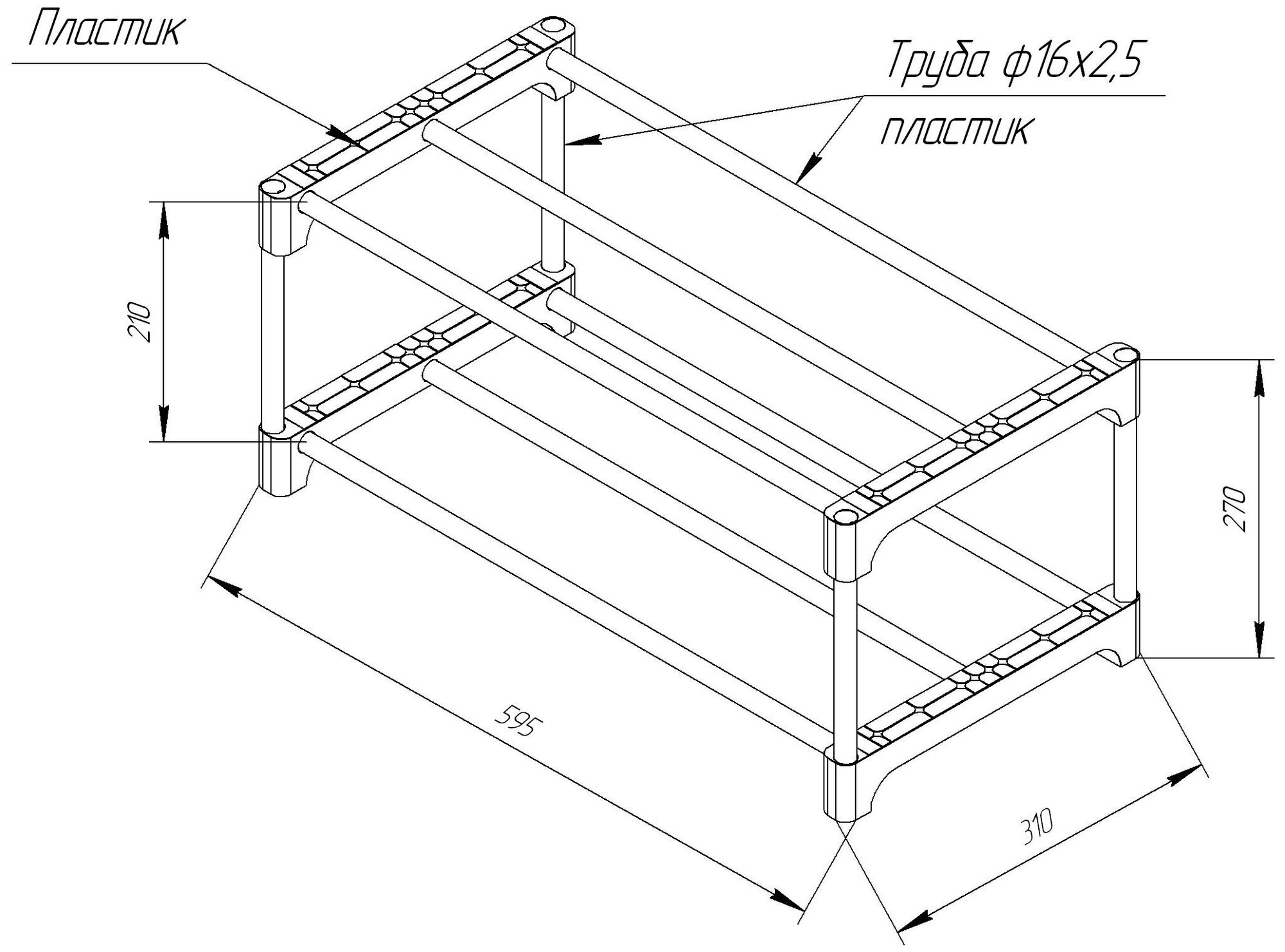 Пластик

Труба ф16х2,5

пластик

210

270

595

310