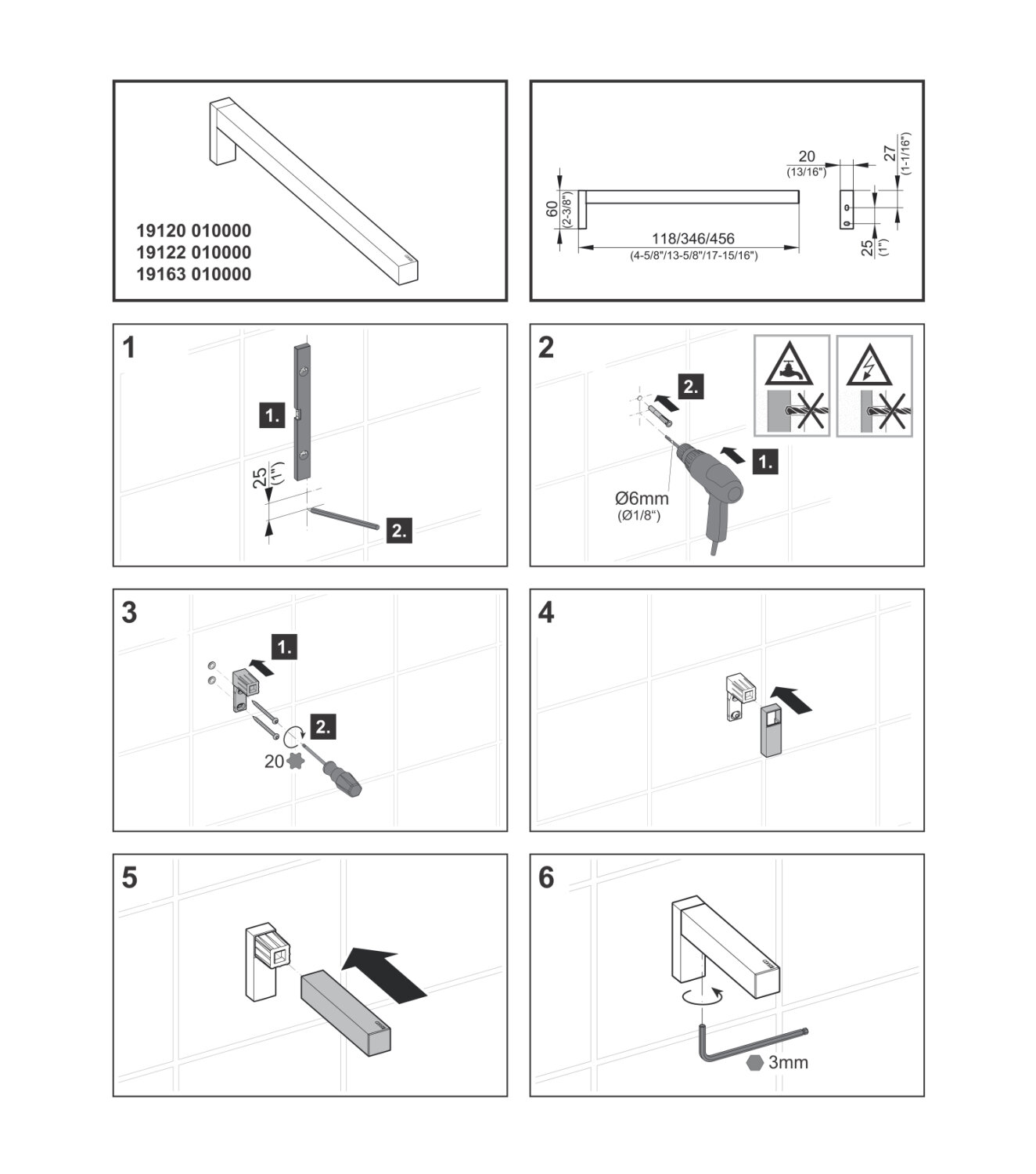 19120 010000
19122 010000
19163 010000

60 (2-3/8")
118/346/456 (4-5/8"/13-5/8"/17-15/16")
20 (13/16")
27 (1-1/16")
25 (1")

1
1.
25 (1")
2.

2
2.
1.
Ø6mm (Ø1/8")

3
1.
2.
20

4

5

6
3mm