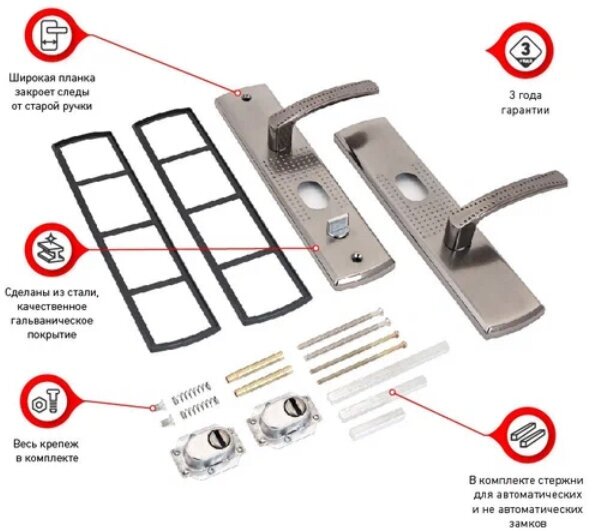 Широкая планка закроет следы от старой ручки

3
года

3 года гарантии

Сделаны из стали, качественное гальваническое покрытие

Весь крепеж в комплекте

В комплекте стержни для автоматических и не автоматических замков